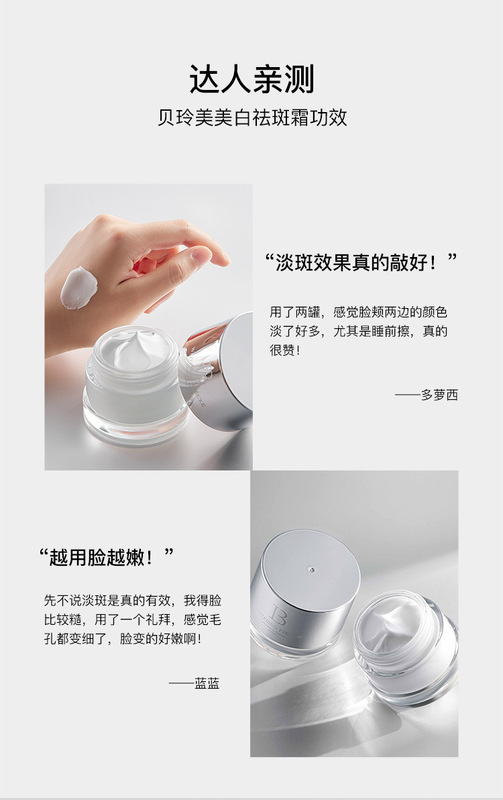 达人亲测

贝玲美美白祛斑霜功效

“淡斑效果真的敲好！”

用了两罐，感觉脸颊两边的颜色淡了好多，尤其是睡前擦，真的很赞！

——多萝西

“越用脸越嫩！”

先不说淡斑是真的有效，我得脸比较糙，用了一个礼拜，感觉毛孔都变细了，脸变的好嫩啊！

——蓝蓝