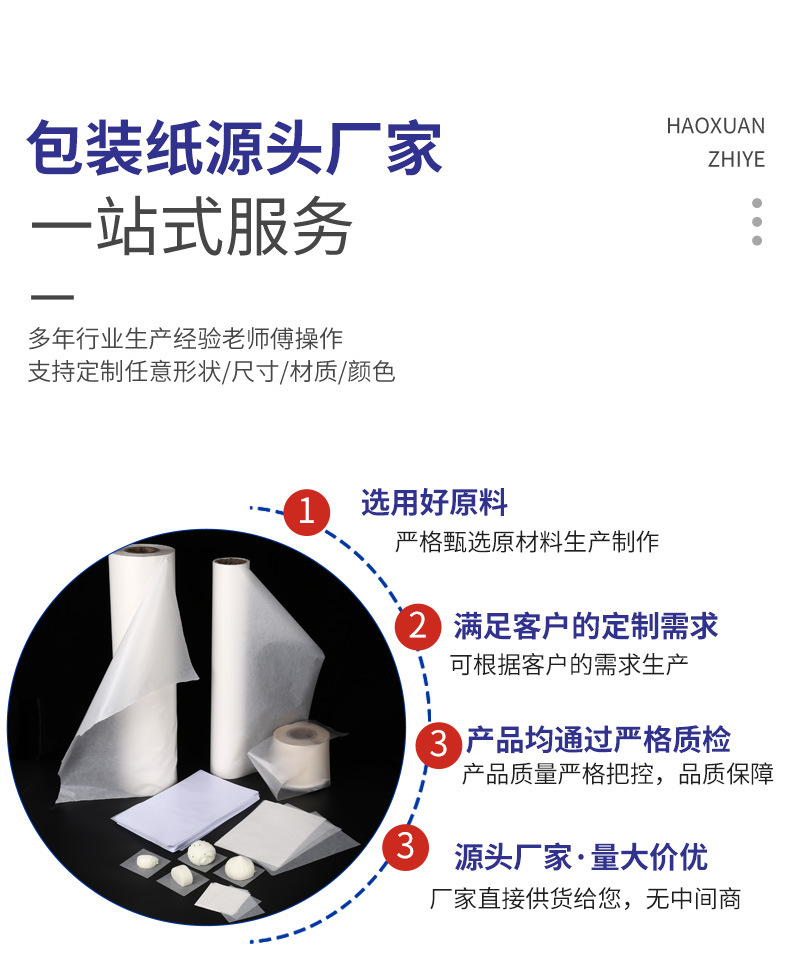 包装纸源头厂家
一站式服务

HAOXUAN
ZHIYE

多年行业生产经验老师傅操作
支持定制任意形状/尺寸/材质/颜色

1 选用好原料
严格甄选原材料生产制作

2 满足客户的定制需求
可根据客户的需求生产

3 产品均通过严格质检
产品质量严格把控，品质保障

3 源头厂家·量大价优
厂家直接供货给您，无中间商