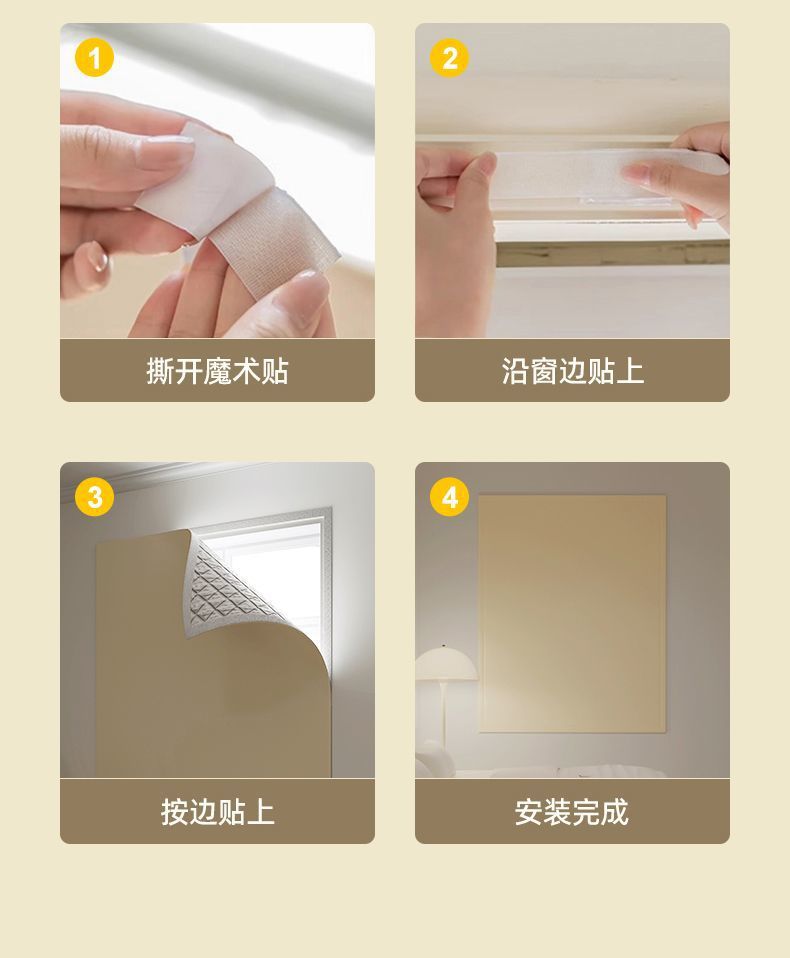 1
撕开魔术贴

2
沿窗边贴上

3
按边贴上

4
安装完成