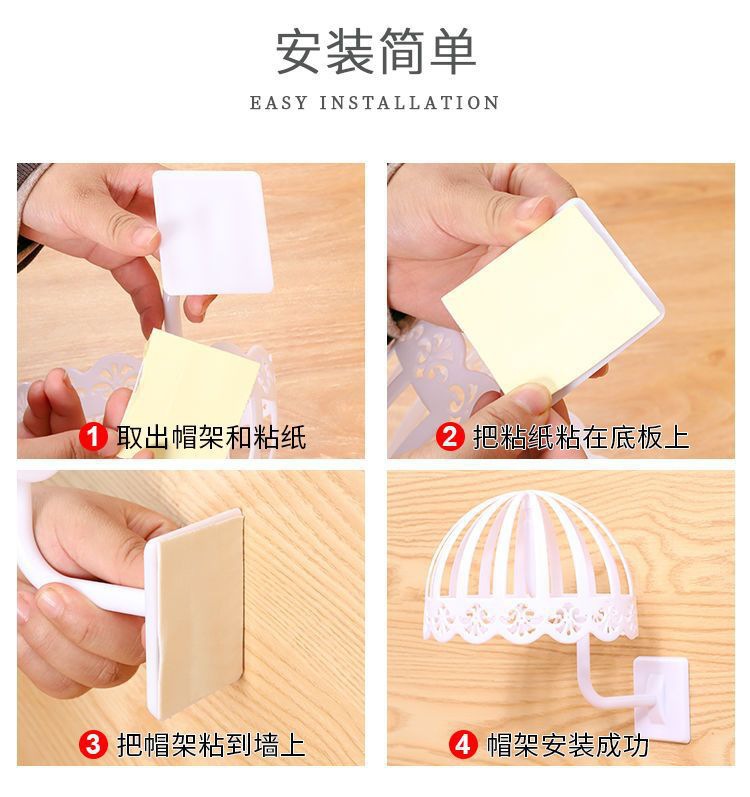 安装简单

EASY INSTALLATION

1 取出帽架和粘纸

2 把粘纸粘在底板上

3 把帽架粘到墙上

4 帽架安装成功