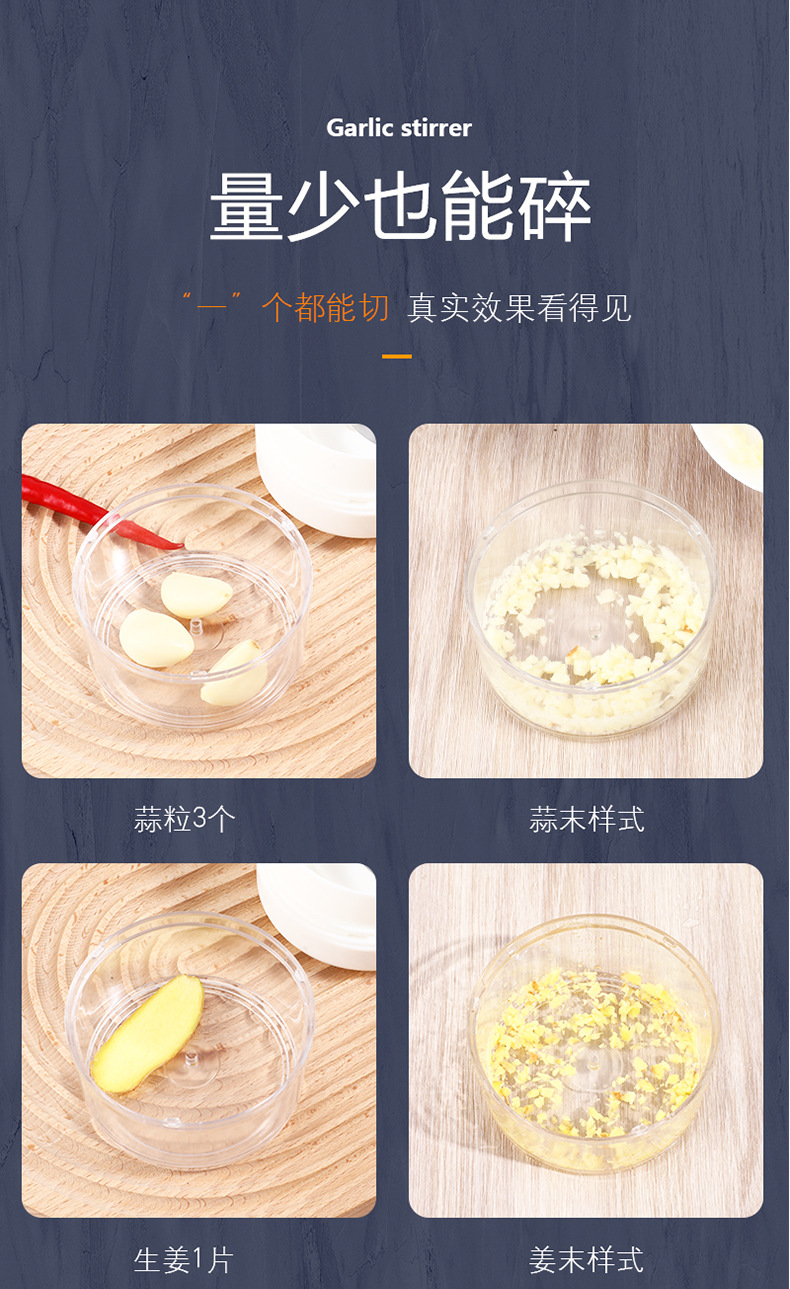 Garlic stirrer

量少也能碎

“一”个都能切 真实效果看得见

蒜粒3个

蒜末样式

生姜1片

姜末样式