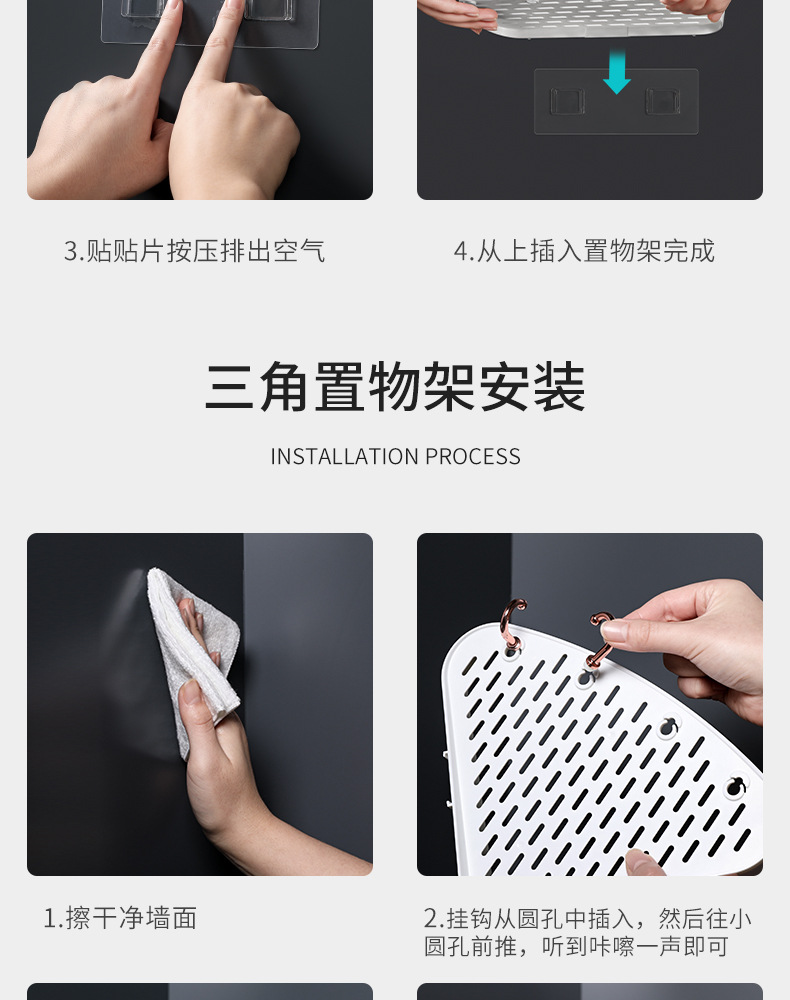 3.贴贴片按压排出空气

4.从上插入置物架完成

三角置物架安装

INSTALLATION PROCESS

1.擦干净墙面

2.挂钩从圆孔中插入，然后往小圆孔前推，听到咔嚓一声即可