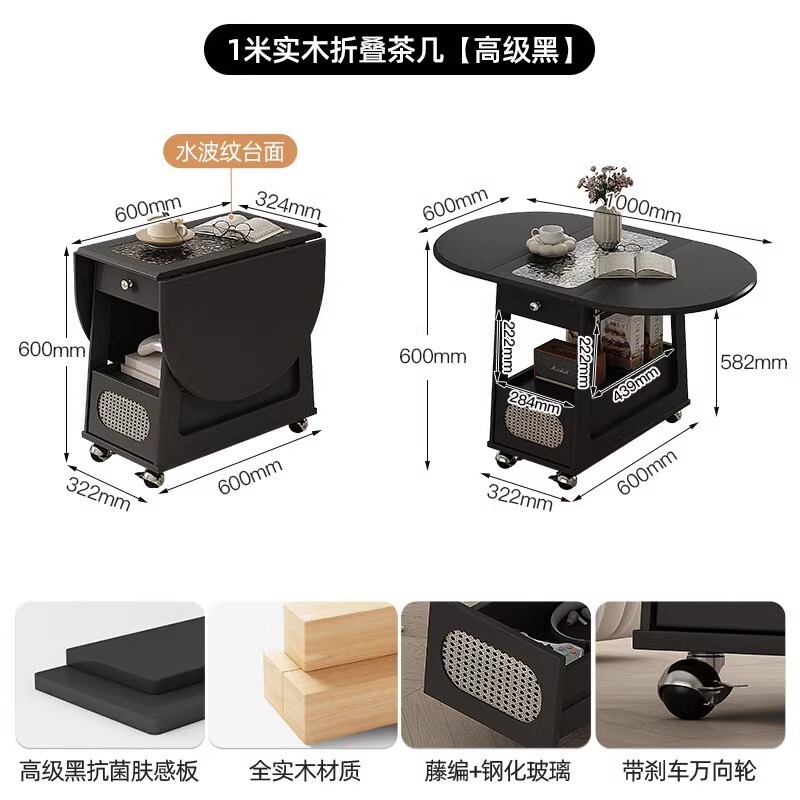 1米实木折叠茶几【高级黑】

水波纹台面

600mm
324mm
600mm
322mm
600mm

600mm
1000mm
600mm
222mm
222mm
284mm
439mm
582mm
322mm
600mm

高级黑抗菌肤感板
全实木材质
藤编+钢化玻璃
带刹车万向轮