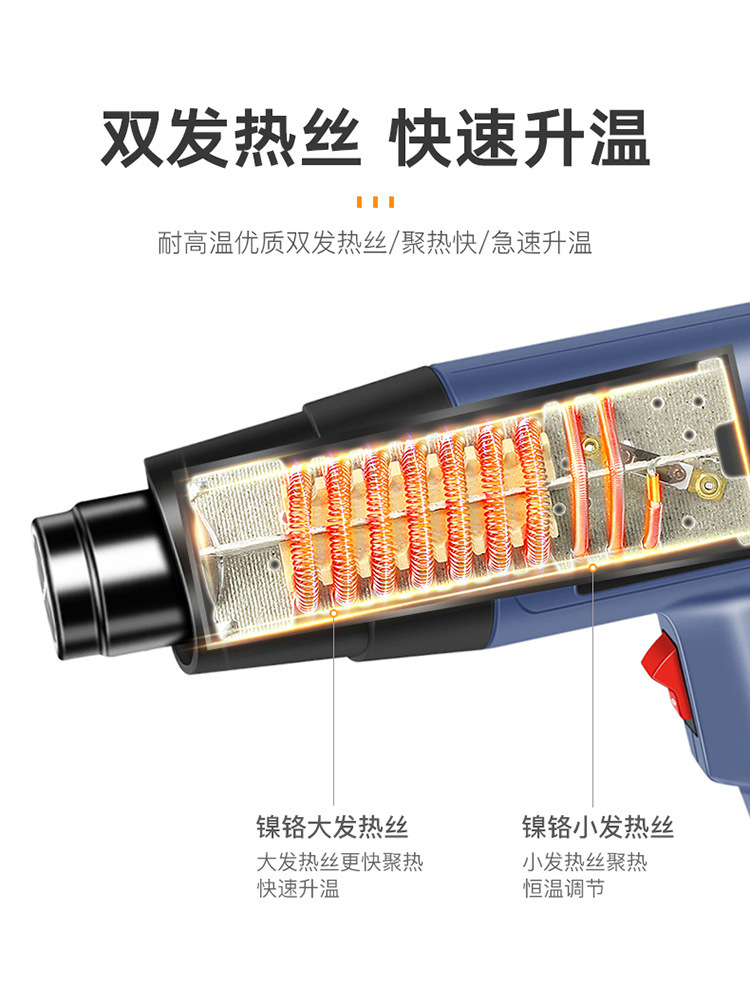 双发热丝 快速升温

耐高温优质双发热丝/聚热快/急速升温

镍铬大发热丝
大发热丝更快聚热
快速升温

镍铬小发热丝
小发热丝聚热
恒温调节