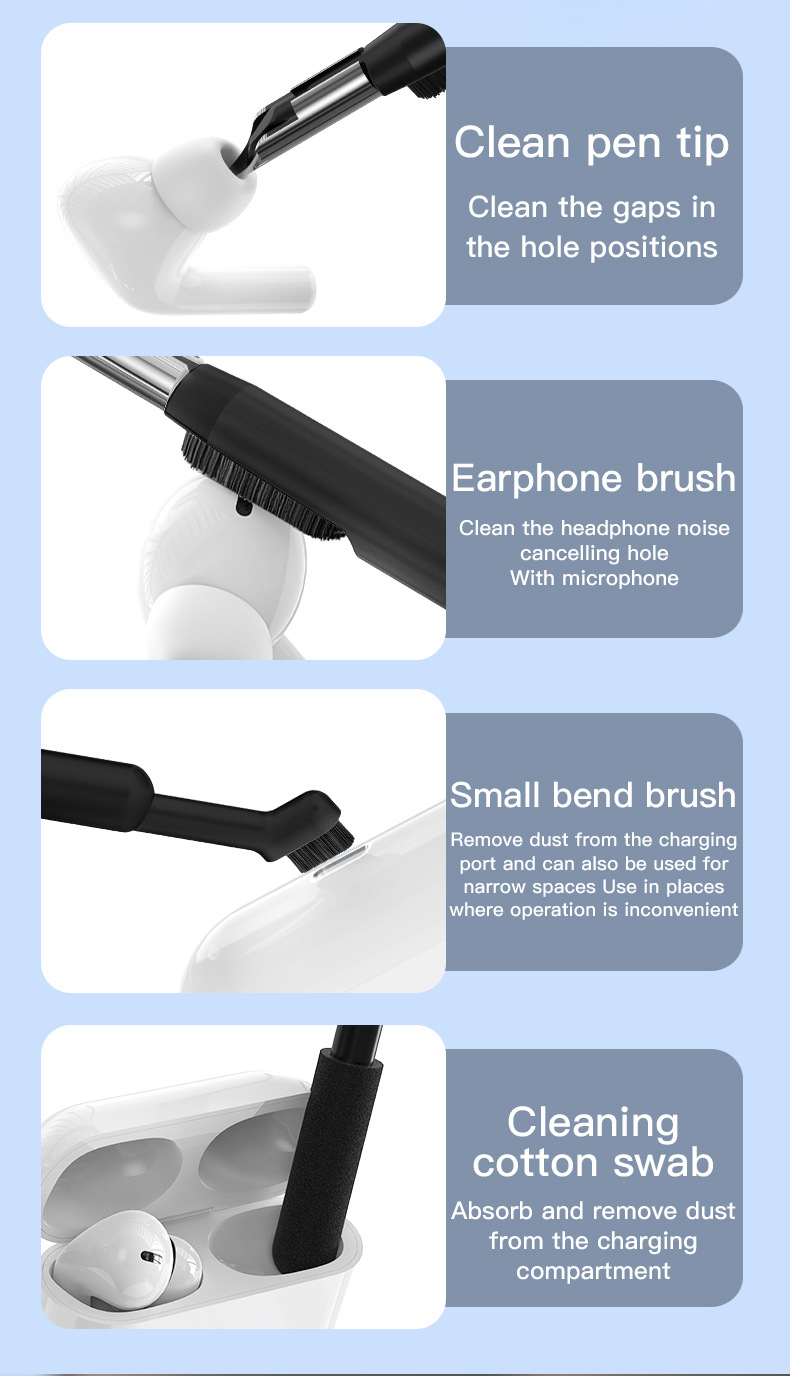 Clean pen tip

Clean the gaps in the hole positions

Earphone brush

Clean the headphone noise cancelling hole
With microphone

Small bend brush

Remove dust from the charging port and can also be used for narrow spaces Use in places where operation is inconvenient

Cleaning cotton swab

Absorb and remove dust from the charging compartment