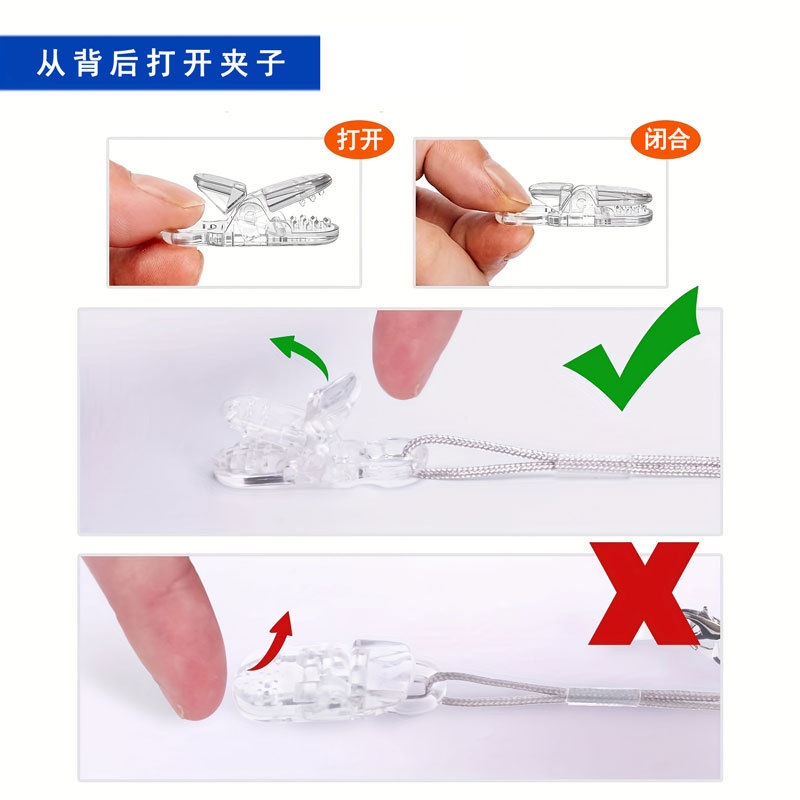 从背后打开夹子

打开

闭合