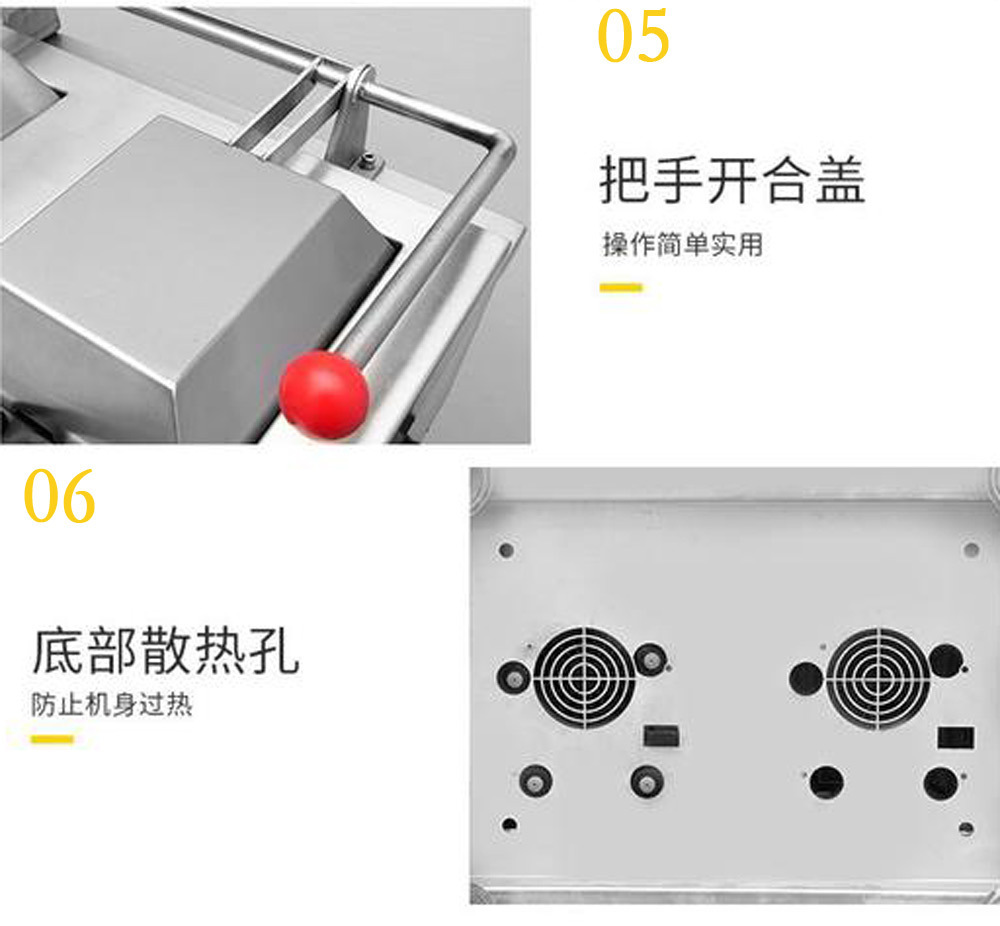 05

把手开合盖

操作简单实用

06

底部散热孔

防止机身过热