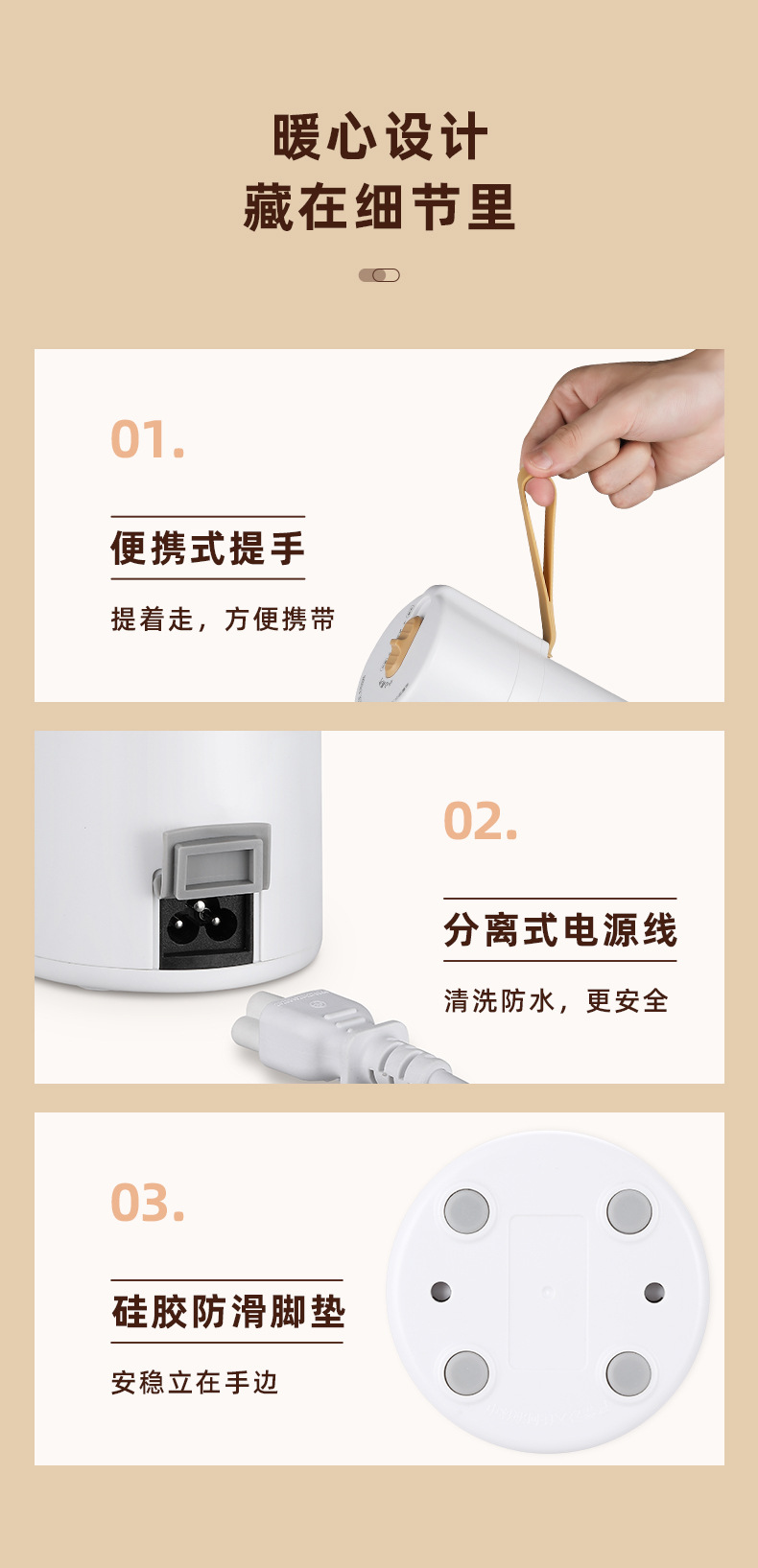 暖心设计
藏在细节里

01.

便携式提手

提着走，方便携带

02.

分离式电源线

清洗防水，更安全

03.

硅胶防滑脚垫

安稳立在手边