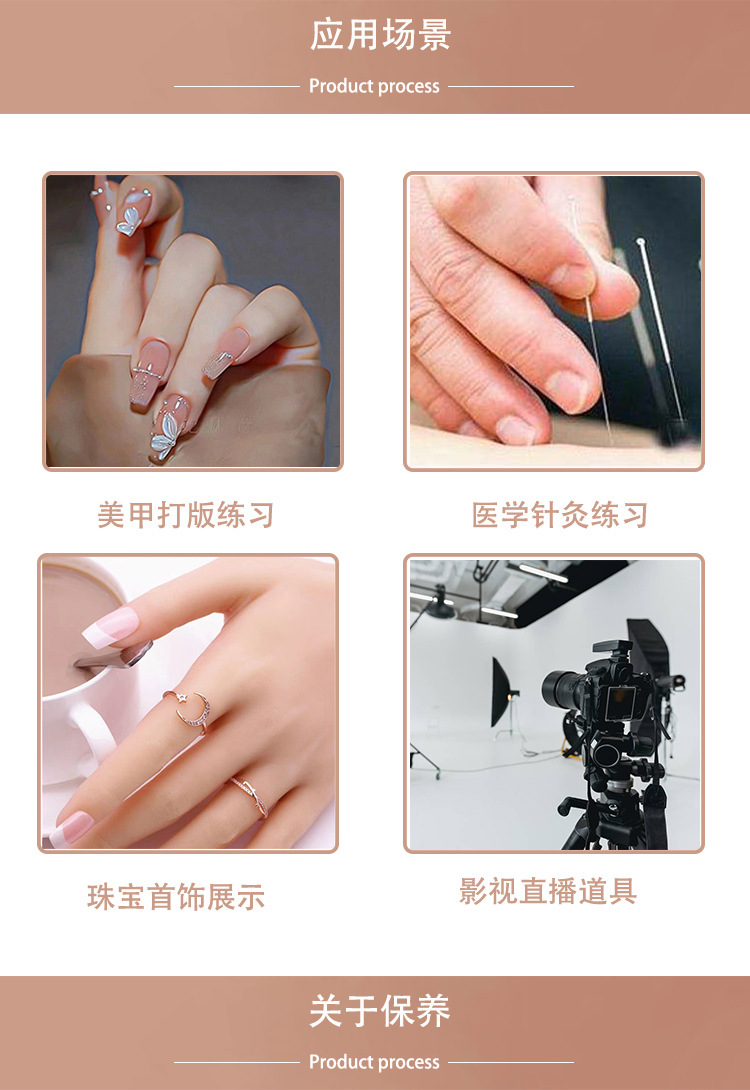 应用场景

Product process

美甲打版练习

医学针灸练习

珠宝首饰展示

影视直播道具

关于保养

Product process