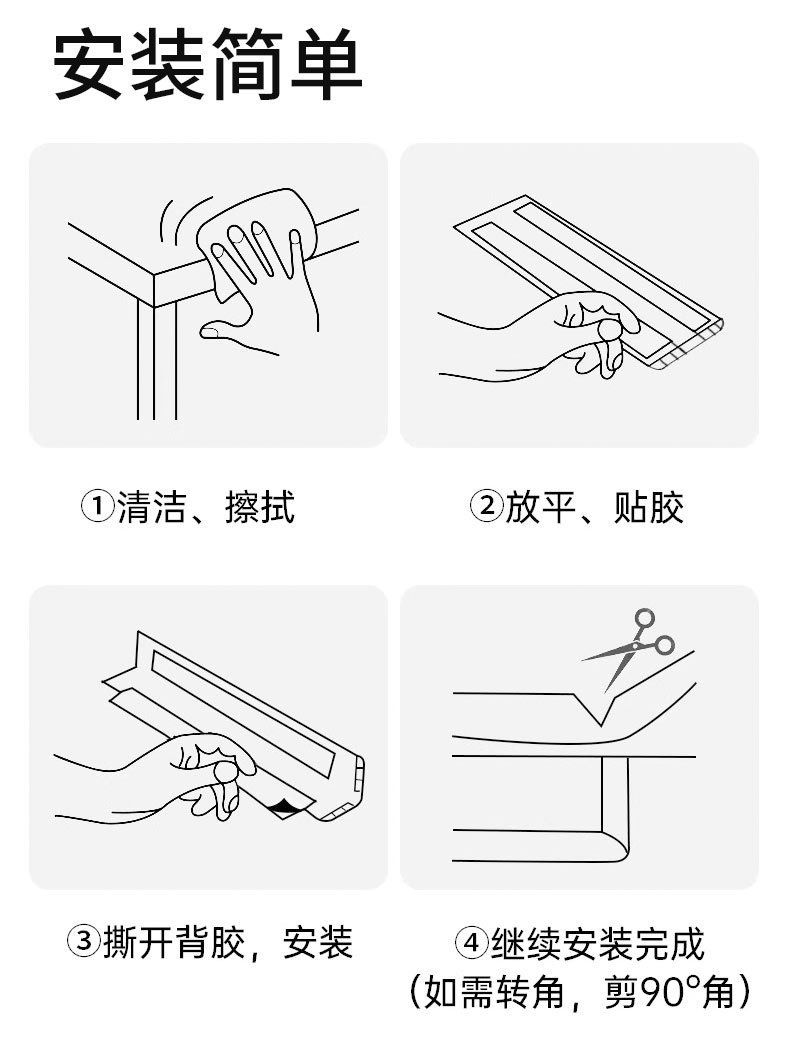 安装简单

①清洁、擦拭

②放平、贴胶

③撕开背胶，安装

④继续安装完成
（如需转角，剪90°角）