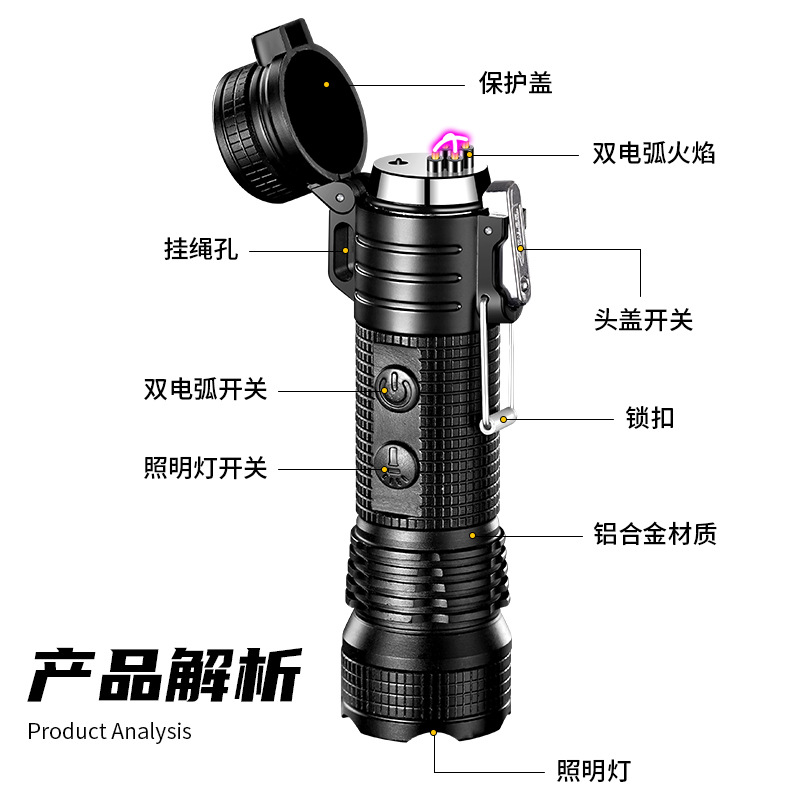 保护盖

双电弧火焰

挂绳孔

头盖开关

双电弧开关

锁扣

照明灯开关

铝合金材质

产品解析

Product Analysis

照明灯