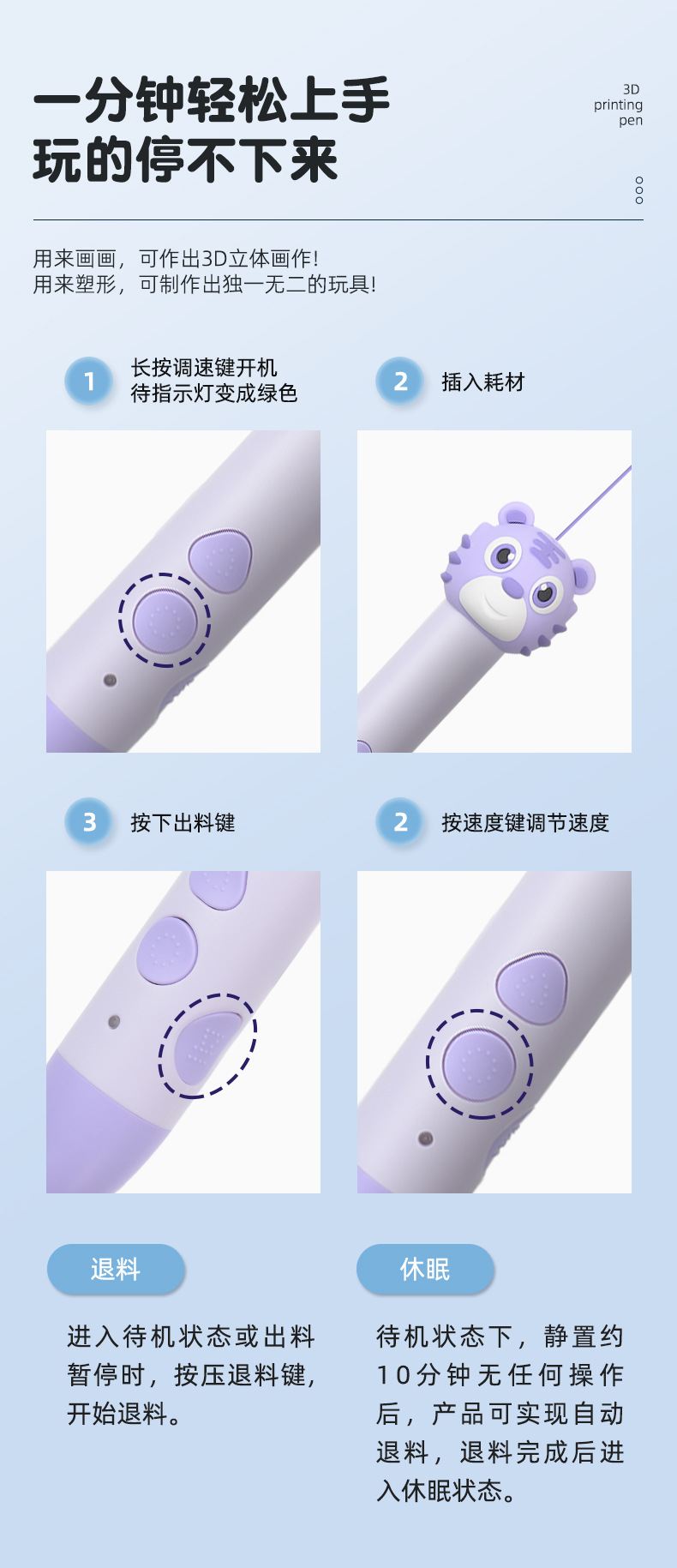 一分钟轻松上手
玩的停不下来

3D
printing
pen

用来画画，可作出3D立体画作!
用来塑形，可制作出独一无二的玩具!

1 长按调速键开机
待指示灯变成绿色

2 插入耗材

3 按下出料键

2 按速度键调节速度

退料

进入待机状态或出料暂停时，按压退料键，开始退料。

休眠

待机状态下，静置约10分钟无任何操作后，产品可实现自动退料，退料完成后进入休眠状态。