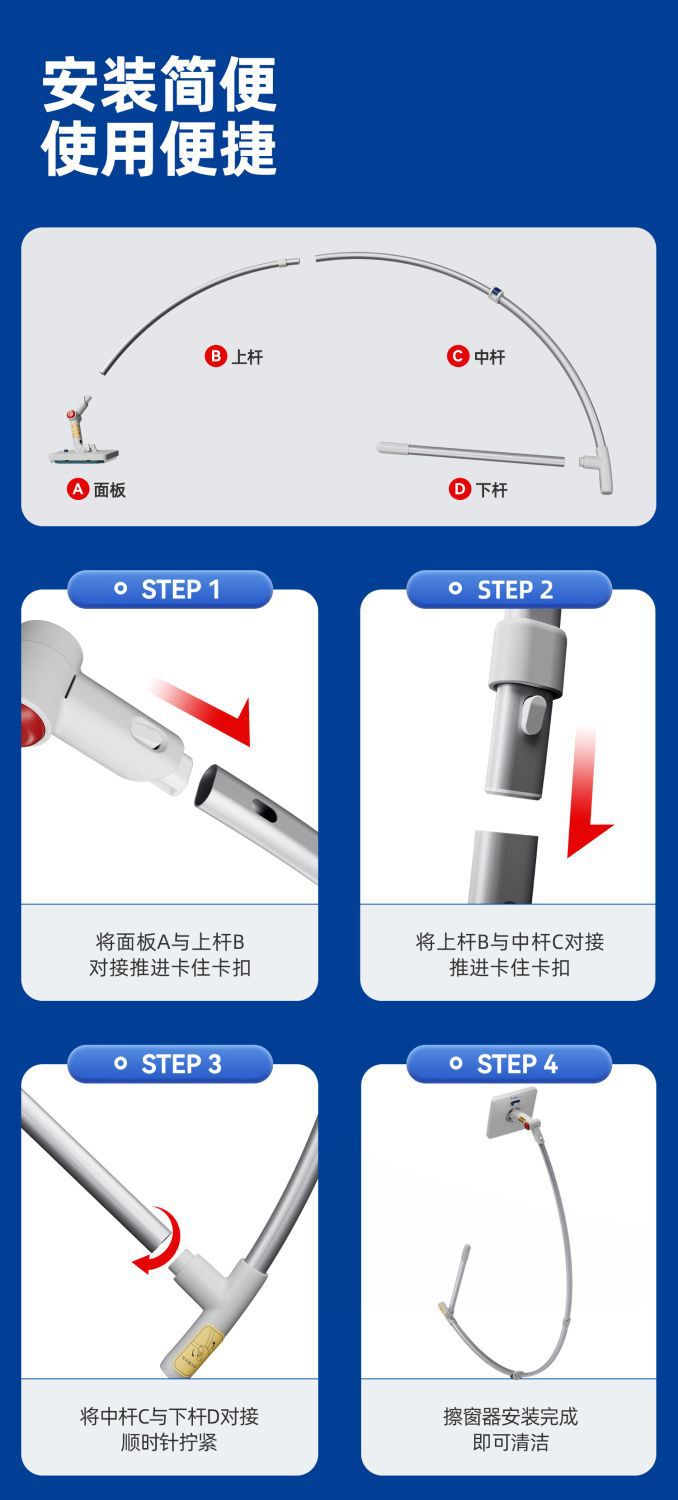 安装简便
使用便捷

B 上杆
C 中杆
A 面板
D 下杆

STEP 1
将面板A与上杆B
对接推进卡住卡扣

STEP 2
将上杆B与中杆C对接
推进卡住卡扣

STEP 3
将中杆C与下杆D对接
顺时针拧紧

STEP 4
擦窗器安装完成
即可清洁