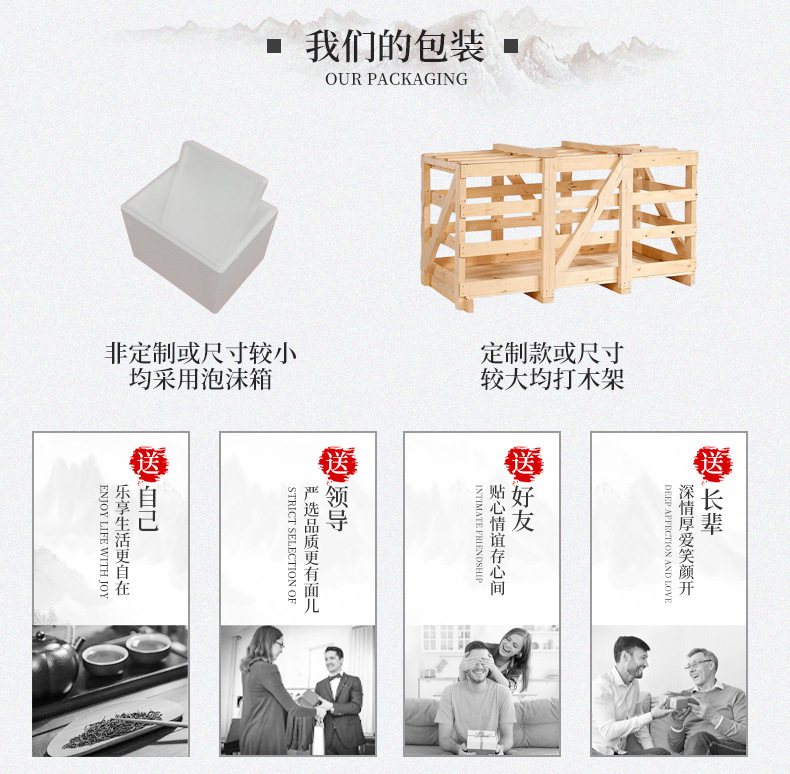 我们的包装
OUR PACKAGING

非定制或尺寸较小
均采用泡沫箱

定制款或尺寸
较大均打木架

送
自己
乐享生活更自在
ENJOY LIFE WITH JOY

送
领导
严选品质更有面儿
STRICT SELECTION OF

送
好友
贴心情谊存心间
INTIMATE FRIENDSHIP

送
长辈
深情厚爱笑颜开
DEEP AFFECTION AND LOVE