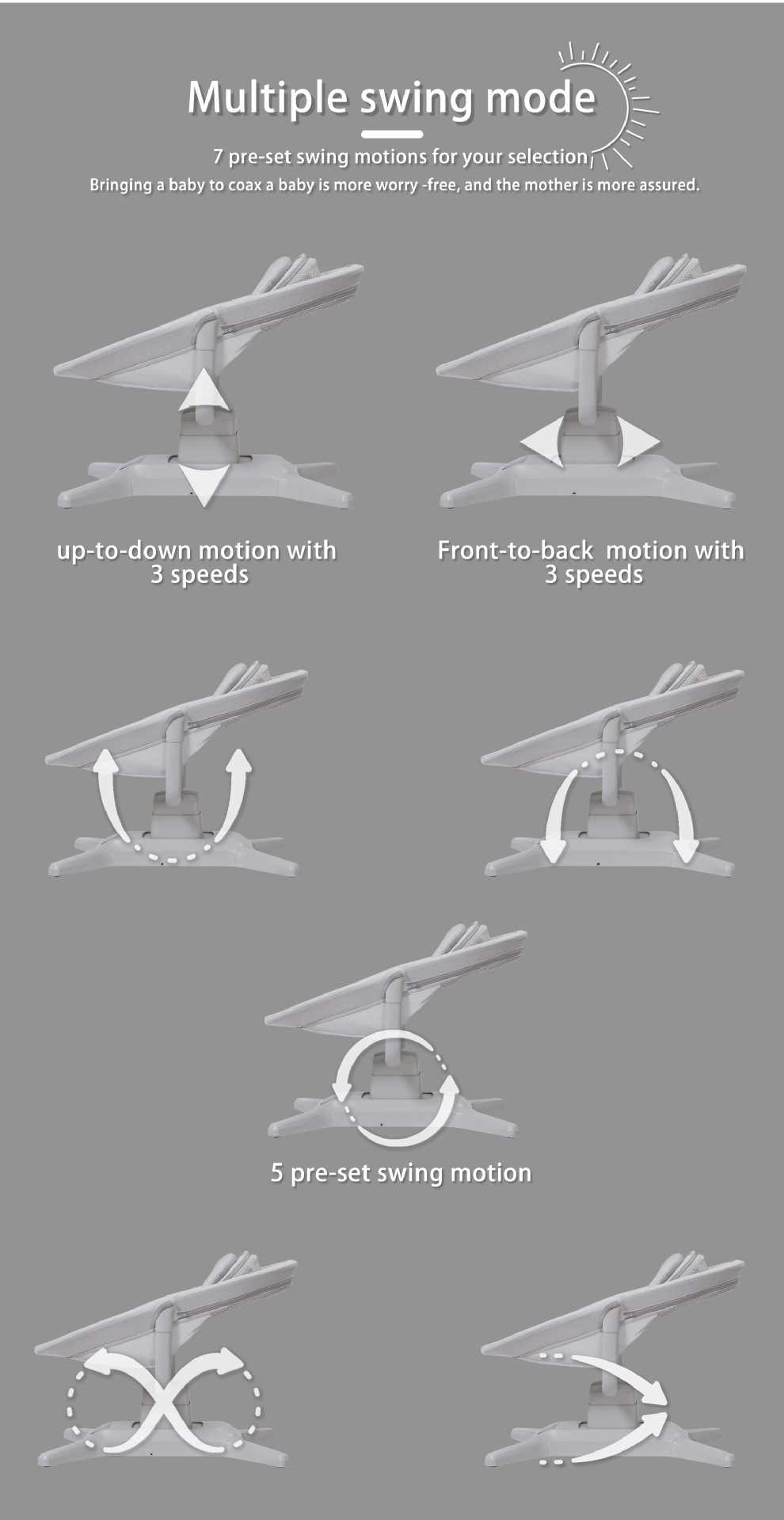 Multiple swing mode

7 pre-set swing motions for your selection

Bringing a baby to coax a baby is more worry -free, and the mother is more assured.

up-to-down motion with 3 speeds

Front-to-back motion with 3 speeds

5 pre-set swing motion