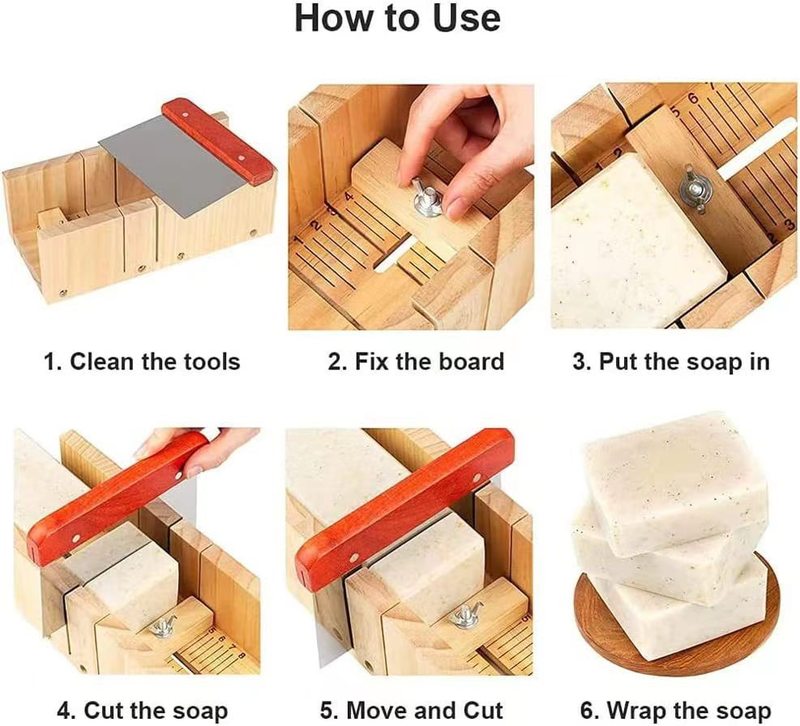 How to Use

1. Clean the tools

2. Fix the board

3. Put the soap in

4. Cut the soap

5. Move and Cut

6. Wrap the soap