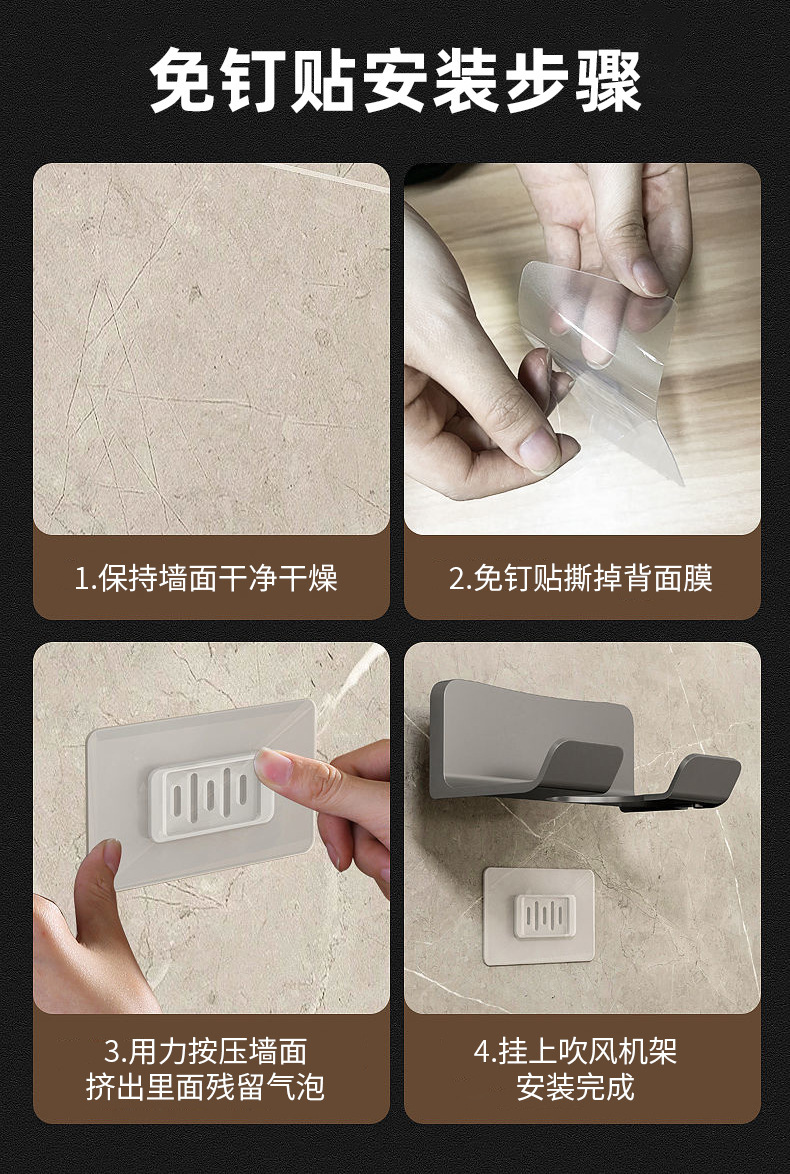 免钉贴安装步骤

1.保持墙面干净干燥

2.免钉贴撕掉背面膜

3.用力按压墙面
挤出里面残留气泡

4.挂上吹风机架
安装完成