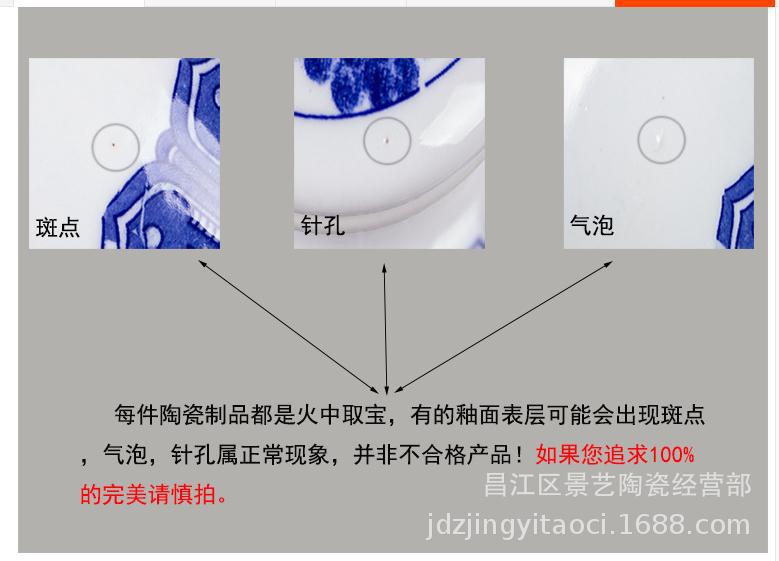 斑点

针孔

气泡

每件陶瓷制品都是火中取宝，有的釉面表层可能会出现斑点，气泡，针孔属正常现象，并非不合格产品！如果您追求100%的完美请慎拍。

昌江区景艺陶瓷经营部
jdzjingyitaoci.1688.com