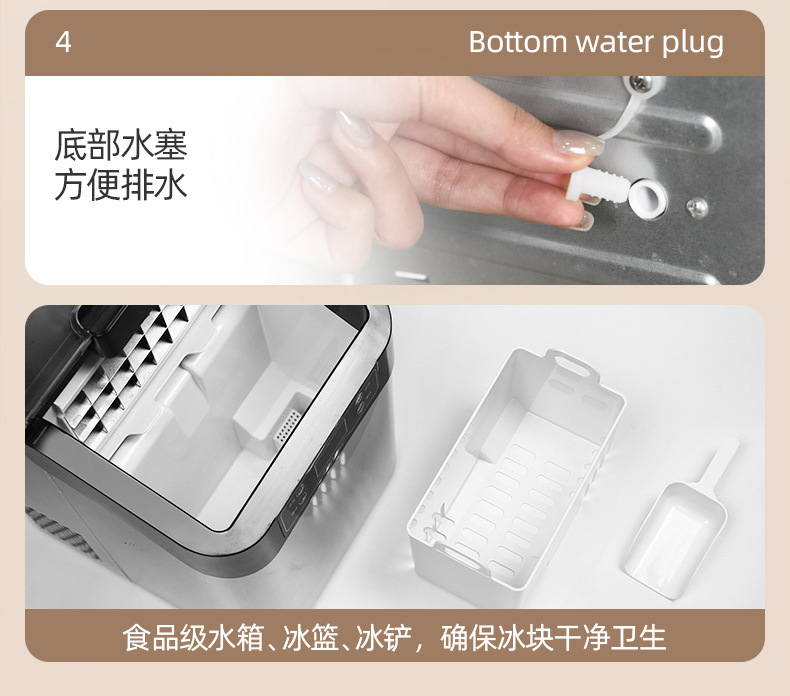 4

Bottom water plug

底部水塞
方便排水

食品级水箱、冰篮、冰铲，确保冰块干净卫生