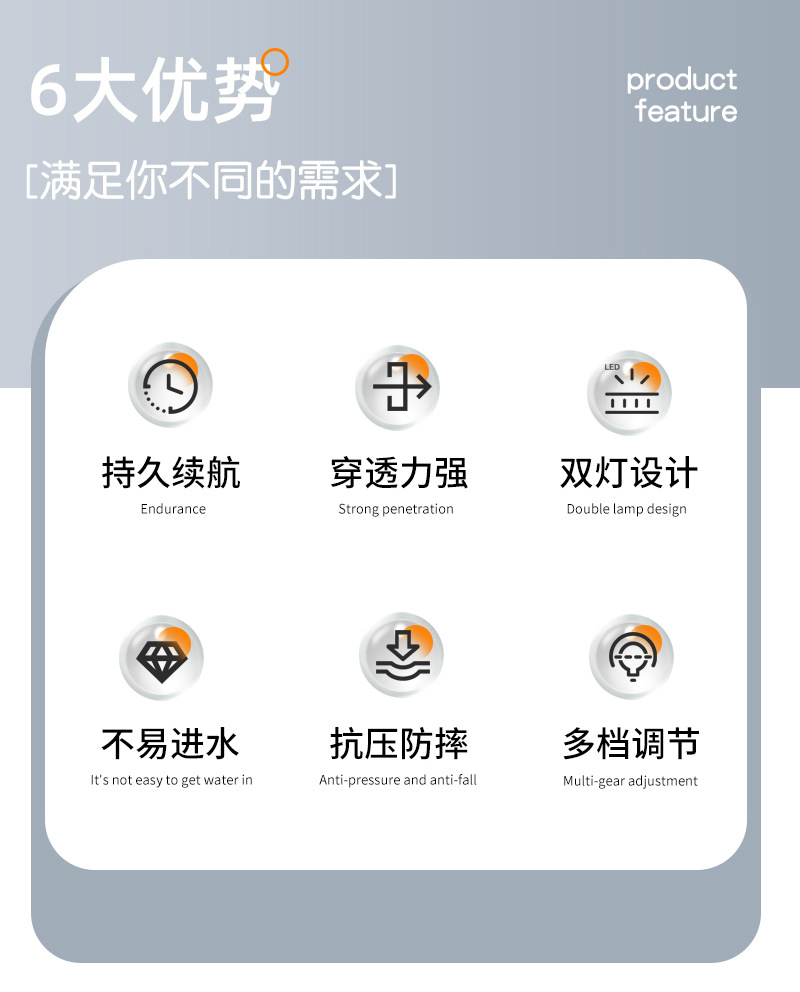 6大优势

product
feature

[满足你不同的需求]

持久续航
Endurance

穿透力强
Strong penetration

LED

双灯设计
Double lamp design

不易进水
It's not easy to get water in

抗压防摔
Anti-pressure and anti-fall

多档调节
Multi-gear adjustment