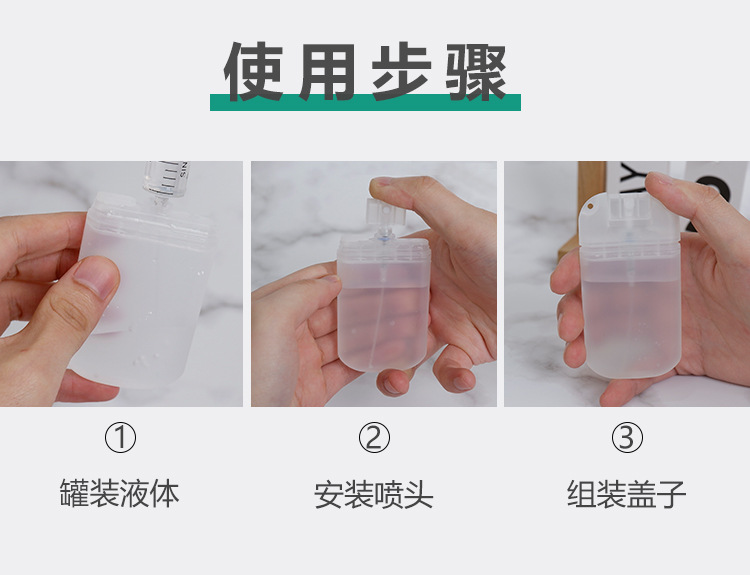 使用步骤

①
罐装液体

②
安装喷头

③
组装盖子