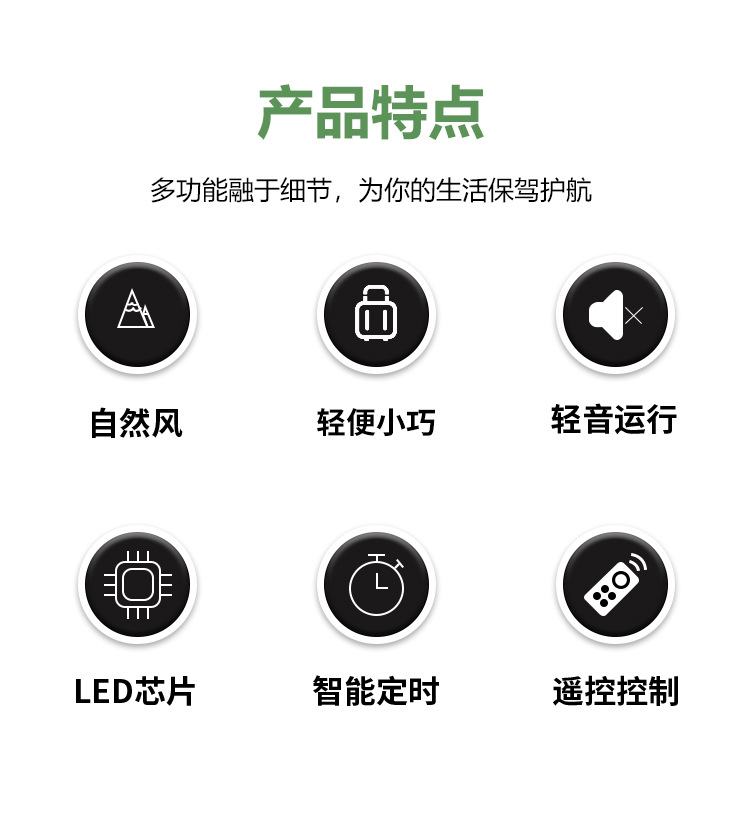 产品特点

多功能融于细节，为你的生活保驾护航

自然风

轻便小巧

轻音运行

LED芯片

智能定时

遥控控制