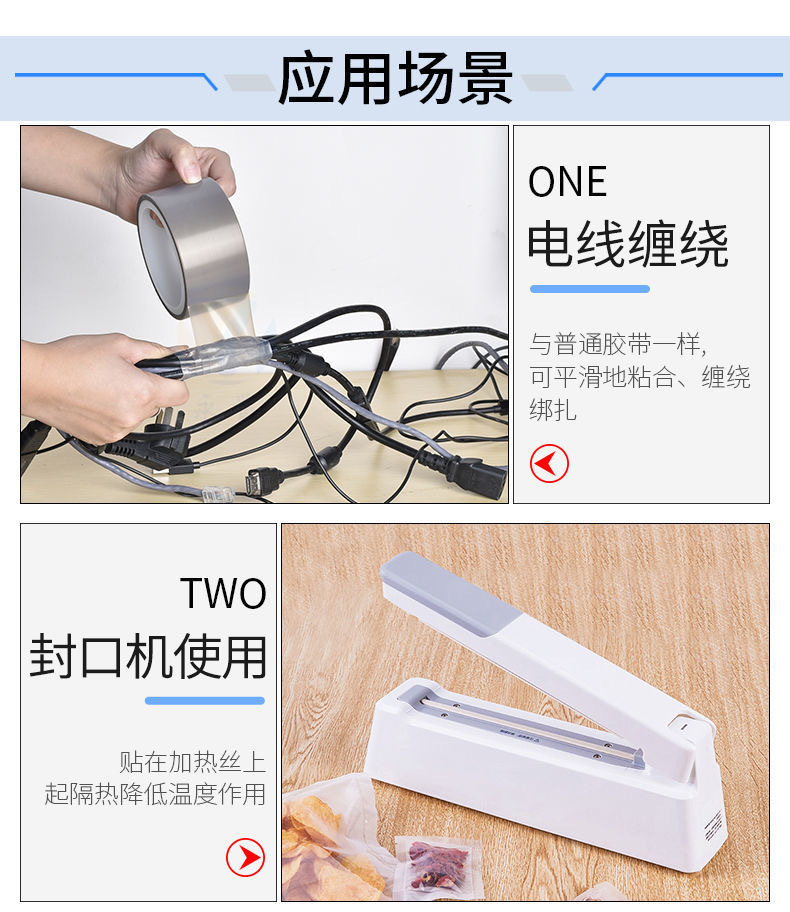 应用场景

ONE
电线缠绕

与普通胶带一样,
可平滑地粘合、缠绕
绑扎

TWO
封口机使用

贴在加热丝上
起隔热降低温度作用