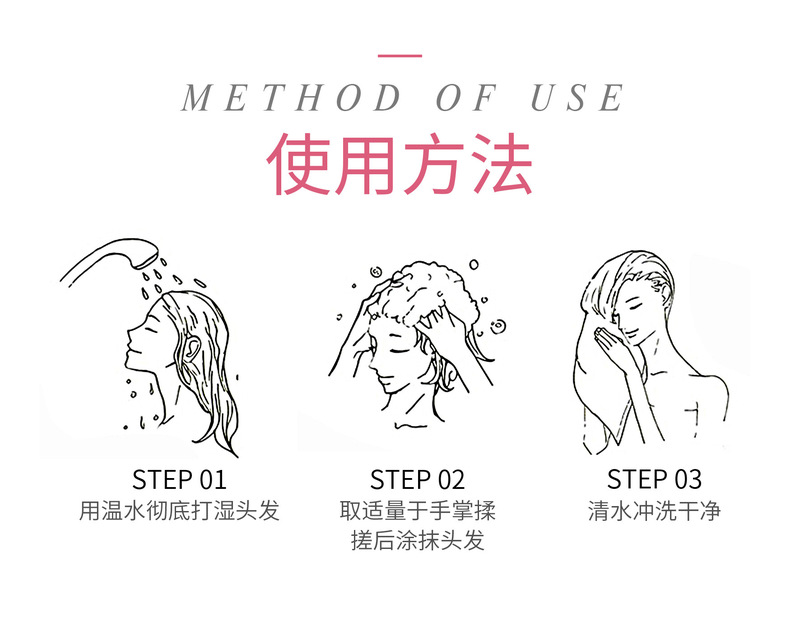 METHOD OF USE
使用方法

STEP 01
用温水彻底打湿头发

STEP 02
取适量于手掌揉搓后涂抹头发

STEP 03
清水冲洗干净