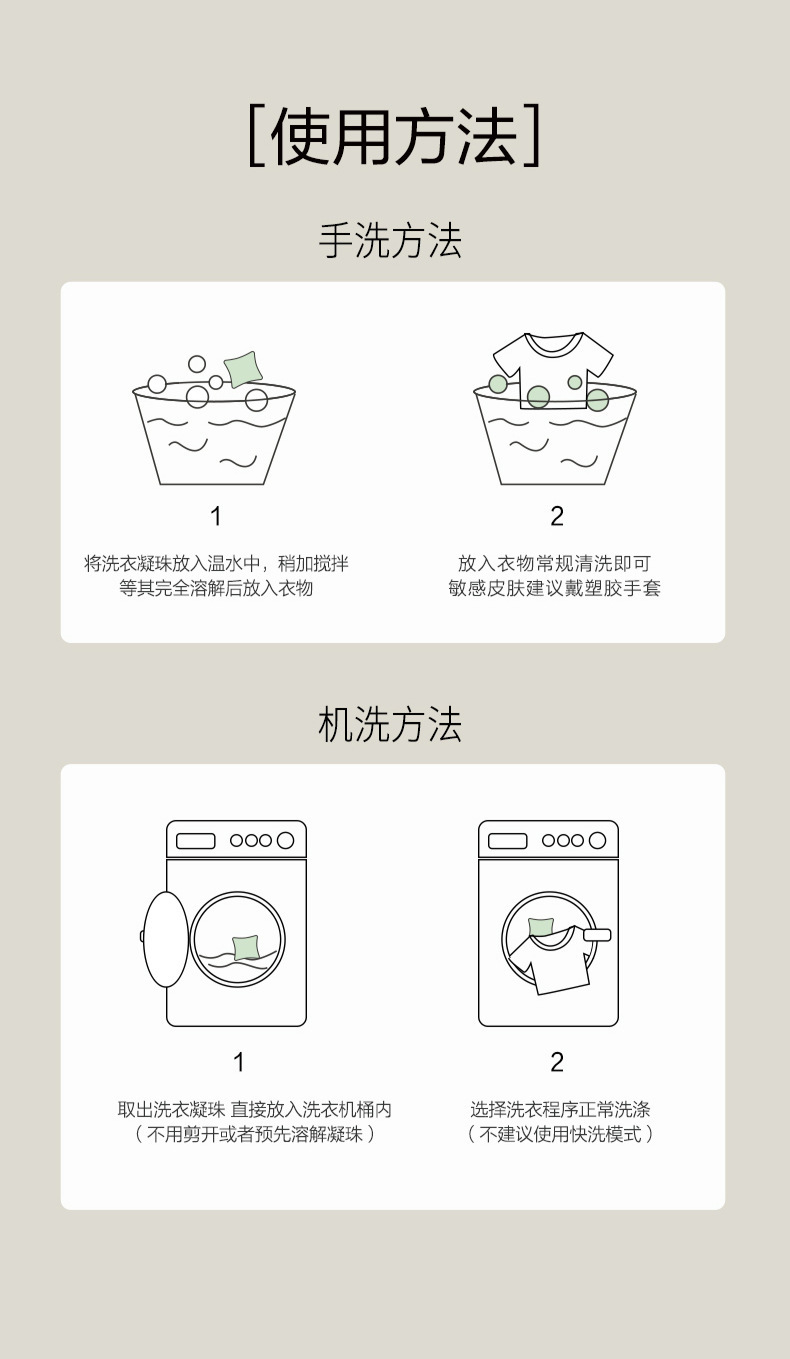 [使用方法]

手洗方法

1

将洗衣凝珠放入温水中，稍加搅拌
等其完全溶解后放入衣物

2

放入衣物常规清洗即可
敏感皮肤建议戴塑胶手套

机洗方法

1

取出洗衣凝珠 直接放入洗衣机桶内
（不用剪开或者预先溶解凝珠）

2

选择洗衣程序正常洗涤
（不建议使用快洗模式）