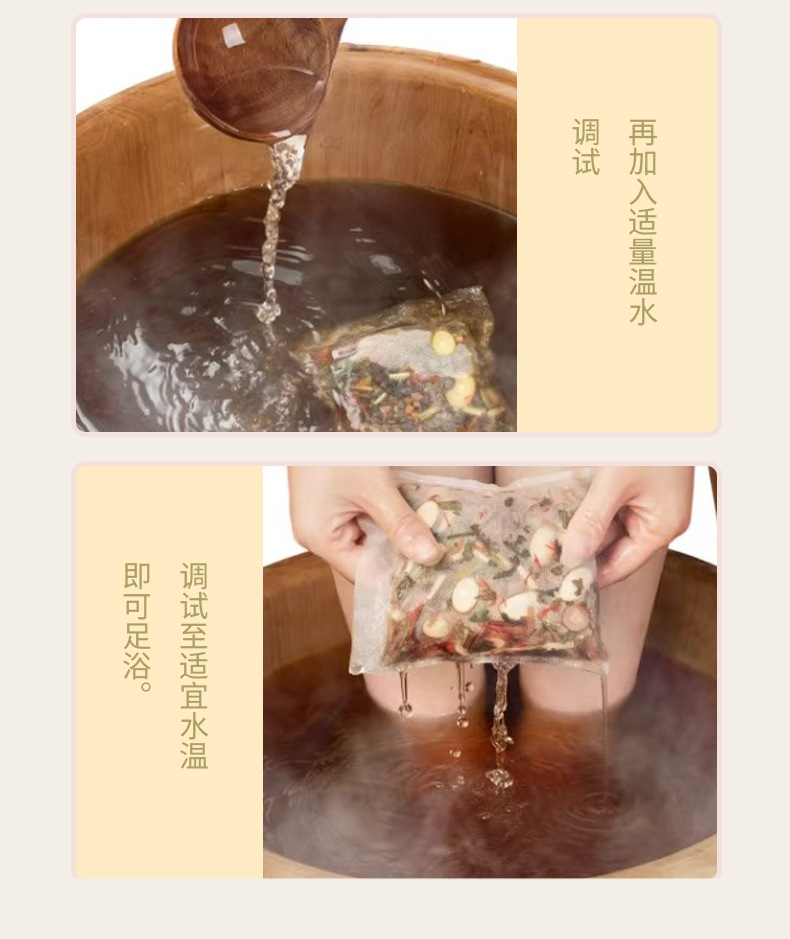 再加入适量温水
调试

调试至适宜水温
即可足浴。