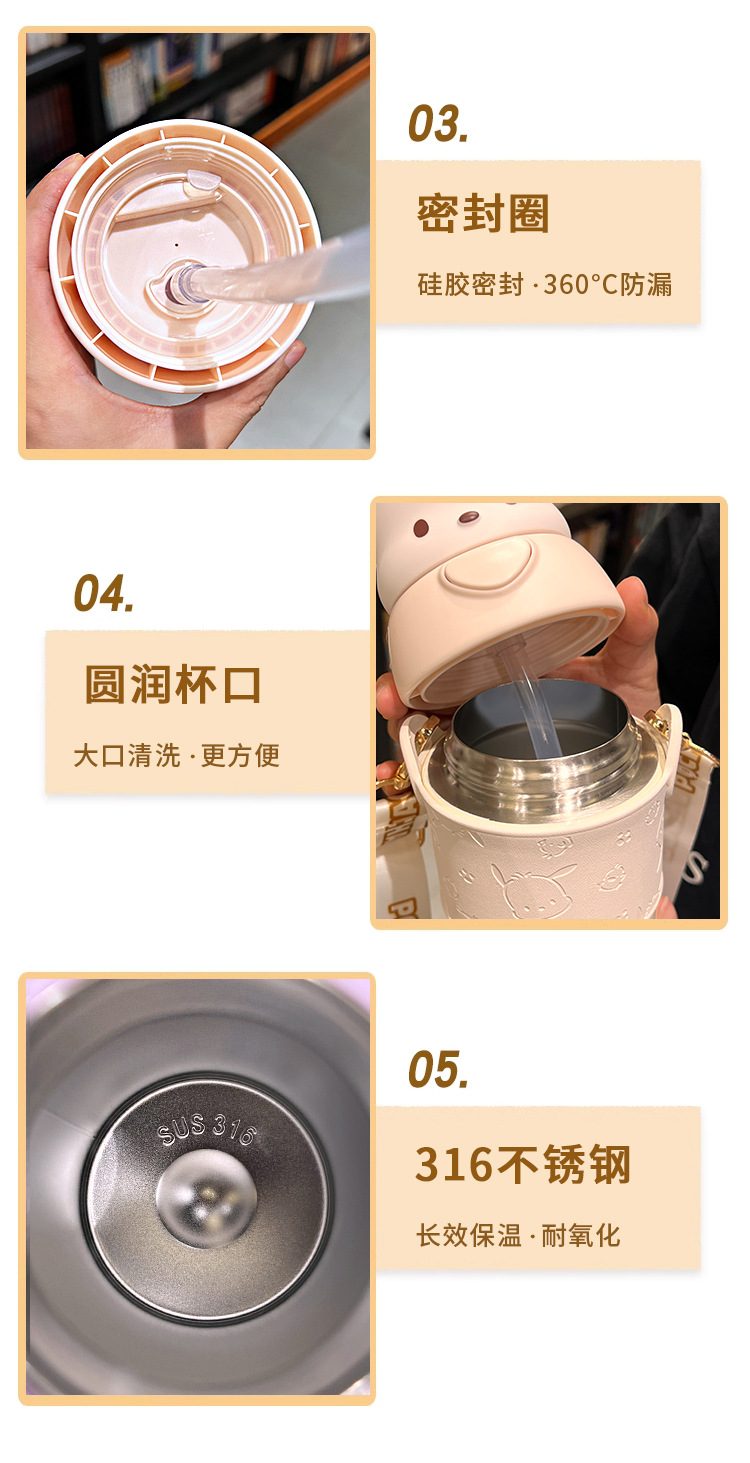 03.

密封圈

硅胶密封 · 360°C防漏

04.

圆润杯口

大口清洗 · 更方便

SUS 316

05.

316不锈钢

长效保温 · 耐氧化