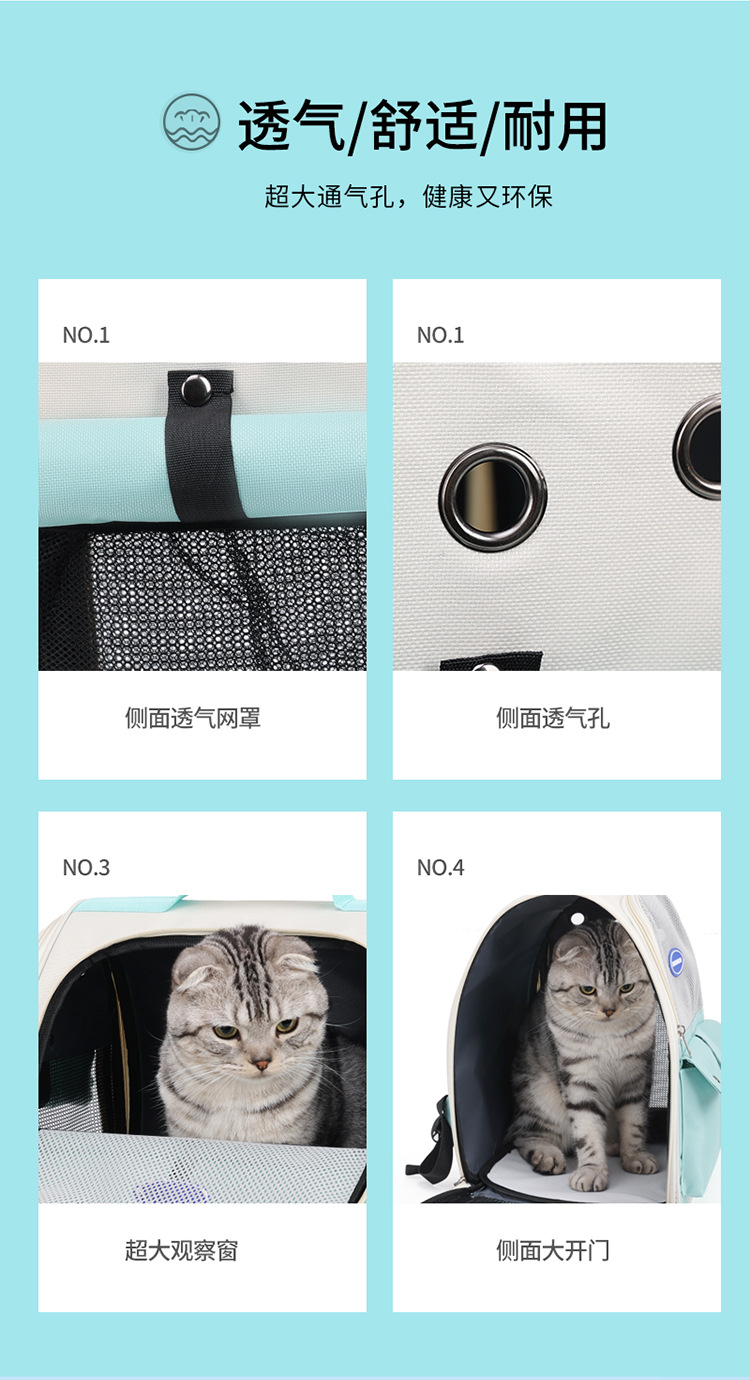 透气/舒适/耐用

超大通气孔，健康又环保

NO.1

侧面透气网罩

NO.1

侧面透气孔

NO.3

超大观察窗

NO.4

侧面大开门