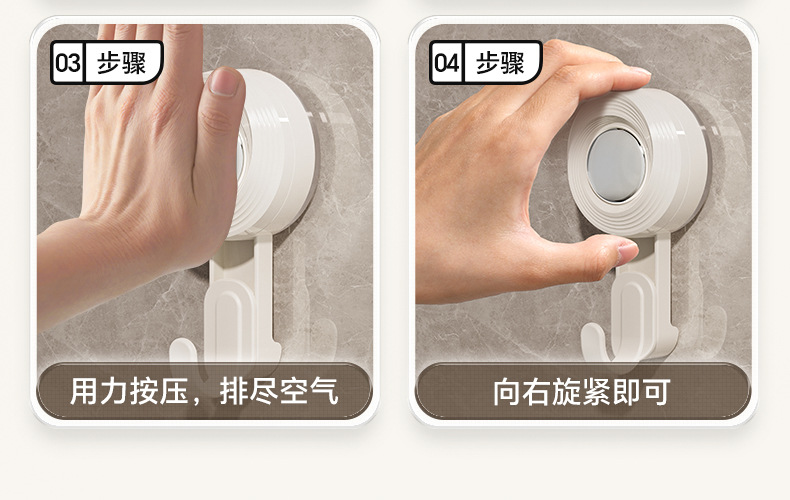 03 步骤

用力按压，排尽空气

04 步骤

向右旋紧即可