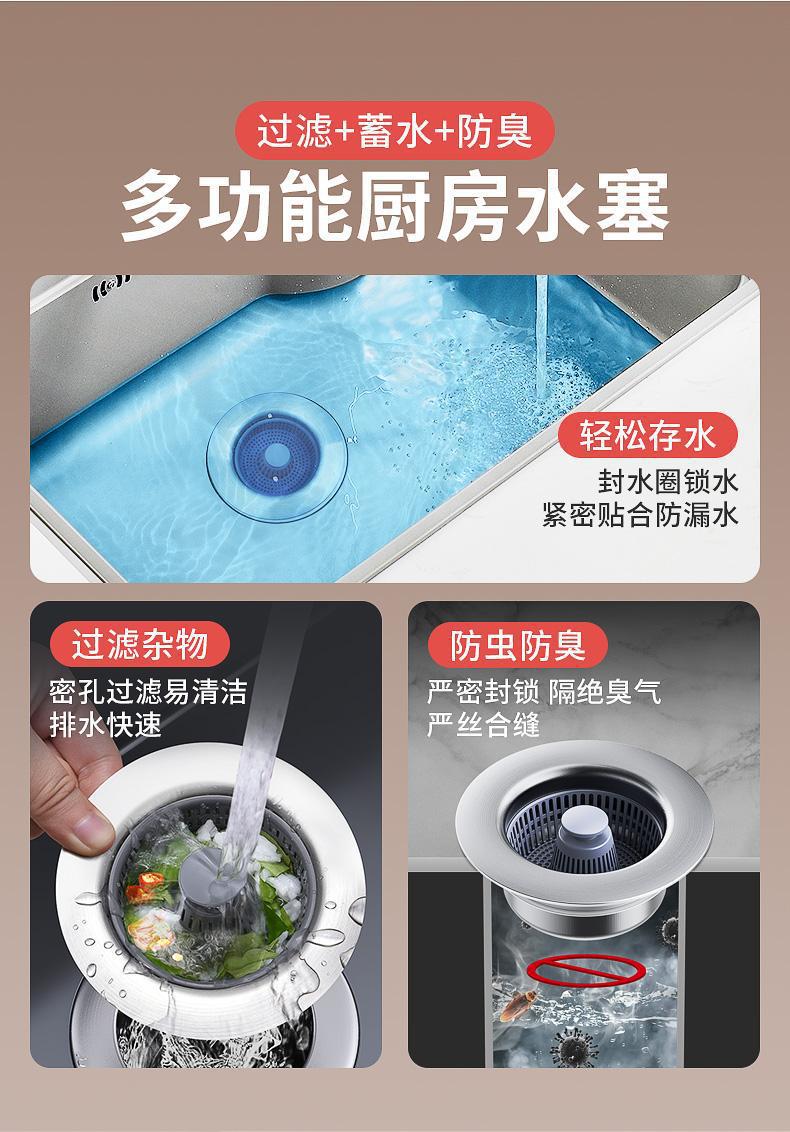 过滤+蓄水+防臭

多功能厨房水塞

轻松存水

封水圈锁水
紧密贴合防漏水

过滤杂物

密孔过滤易清洁
排水快速

防虫防臭

严密封锁 隔绝臭气
严丝合缝