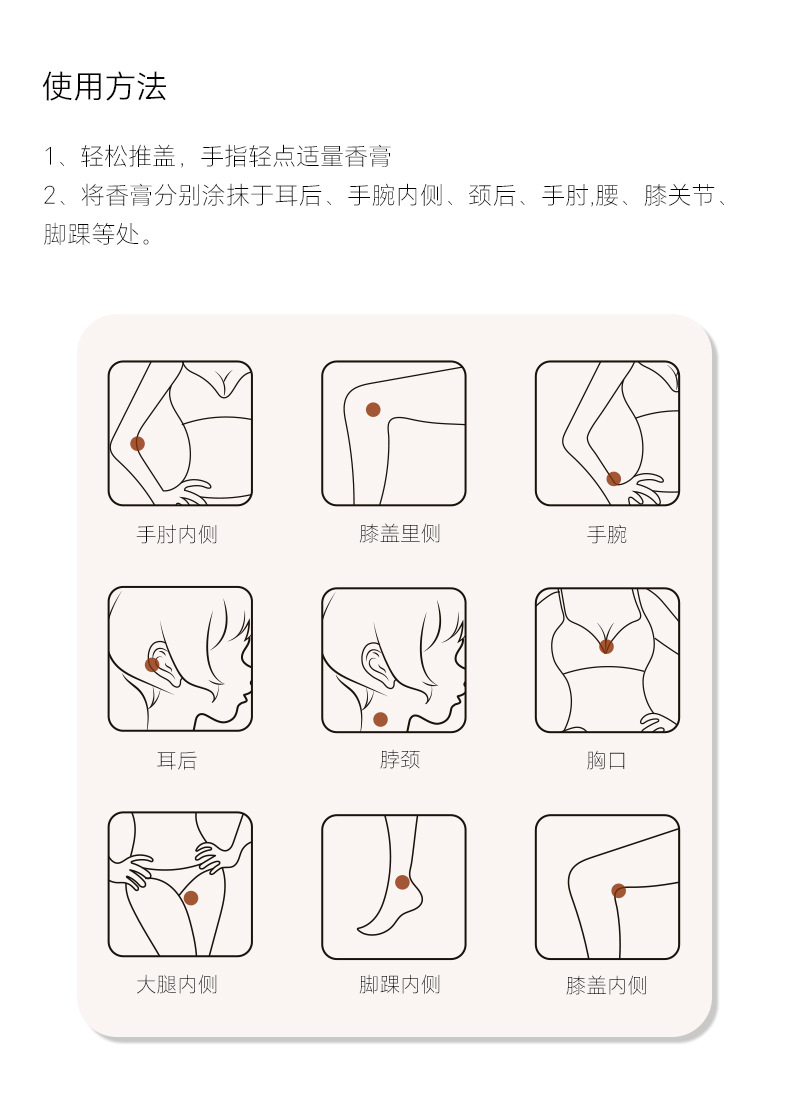 使用方法

1、轻松推盖，手指轻点适量香膏
2、将香膏分别涂抹于耳后、手腕内侧、颈后、手肘,腰、膝关节、脚踝等处。

手肘内侧

膝盖里侧

手腕

耳后

脖颈

胸口

大腿内侧

脚踝内侧

膝盖内侧