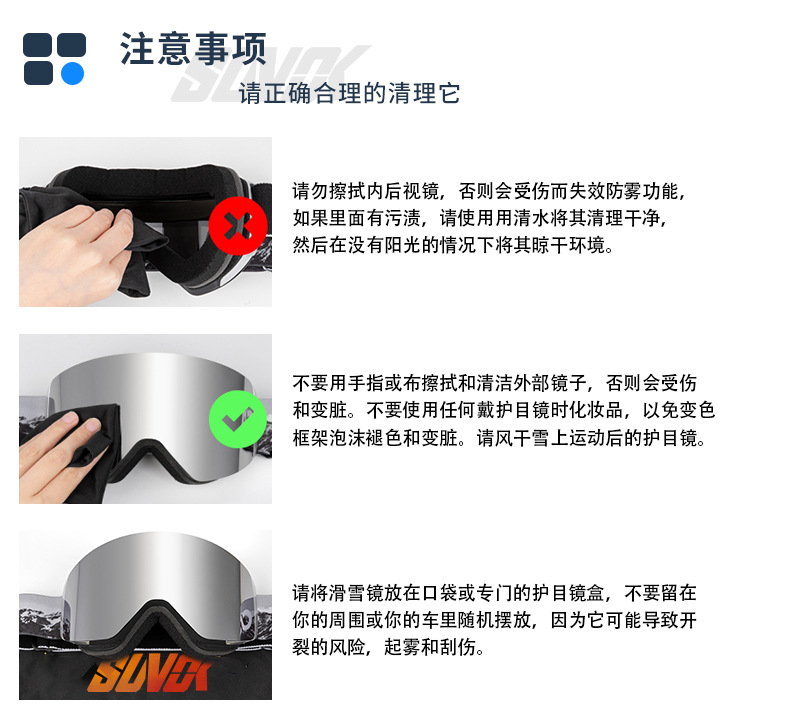 注意事项

SUVOK

请正确合理的清理它

请勿擦拭内后视镜，否则会受伤而失效防雾功能，如果里面有污渍，请使用用清水将其清理干净，然后在没有阳光的情况下将其晾干环境。

不要用手指或布擦拭和清洁外部镜子，否则会受伤和变脏。不要使用任何戴护目镜时化妆品，以免变色框架泡沫褪色和变脏。请风干雪上运动后的护目镜。

请将滑雪镜放在口袋或专门的护目镜盒，不要留在你的周围或你的车里随机摆放，因为它可能导致开裂的风险，起雾和刮伤。

SUVOK