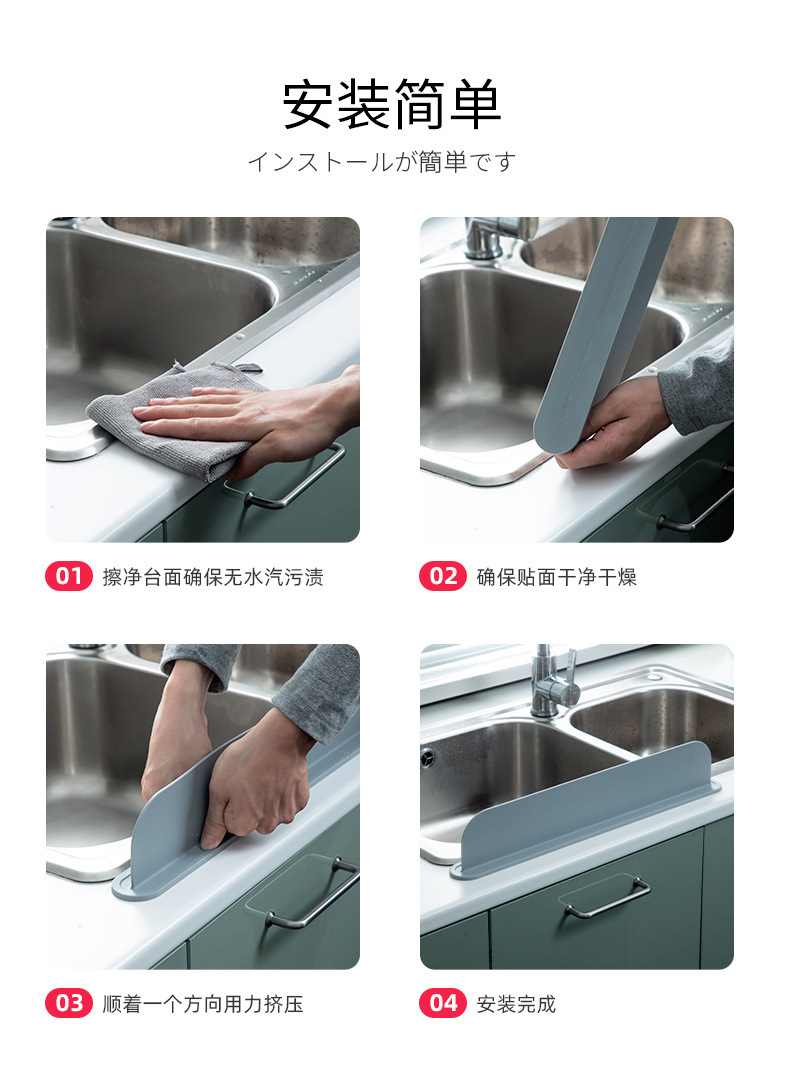 安装简单

インストールが簡単です

01 擦净台面确保无水汽污渍

02 确保贴面干净干燥

03 顺着一个方向用力挤压

04 安装完成