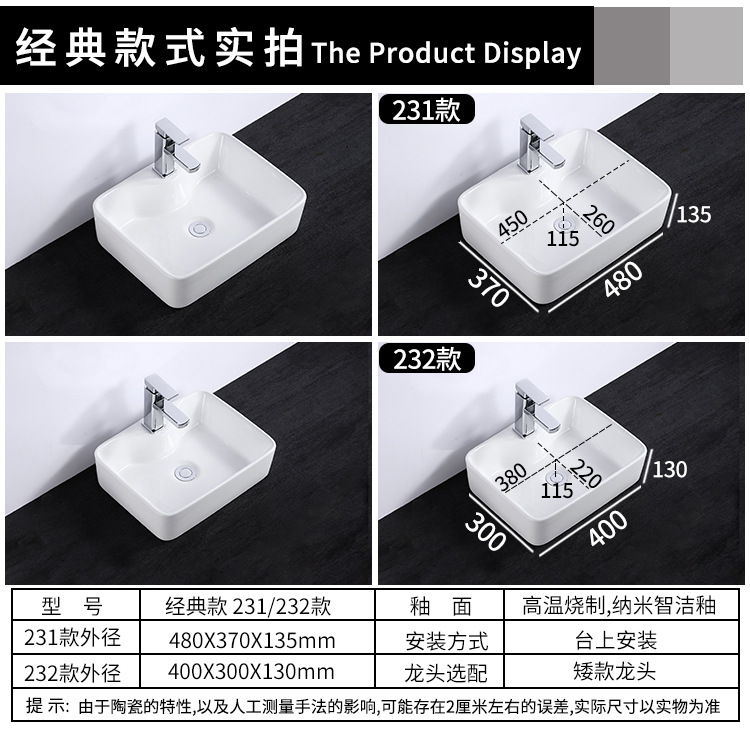 经典款式实拍 The Product Display

231款

450
260
115
135
370
480

232款

380
220
115
130
300
400

| 型　号 | 经典款 231/232款 | 釉　面 | 高温烧制,纳米智洁釉 |
|---|---|---|---|
| 231款外径 | 480X370X135mm | 安装方式 | 台上安装 |
| 232款外径 | 400X300X130mm | 龙头选配 | 矮款龙头 |

提 示: 由于陶瓷的特性,以及人工测量手法的影响,可能存在2厘米左右的误差,实际尺寸以实物为准