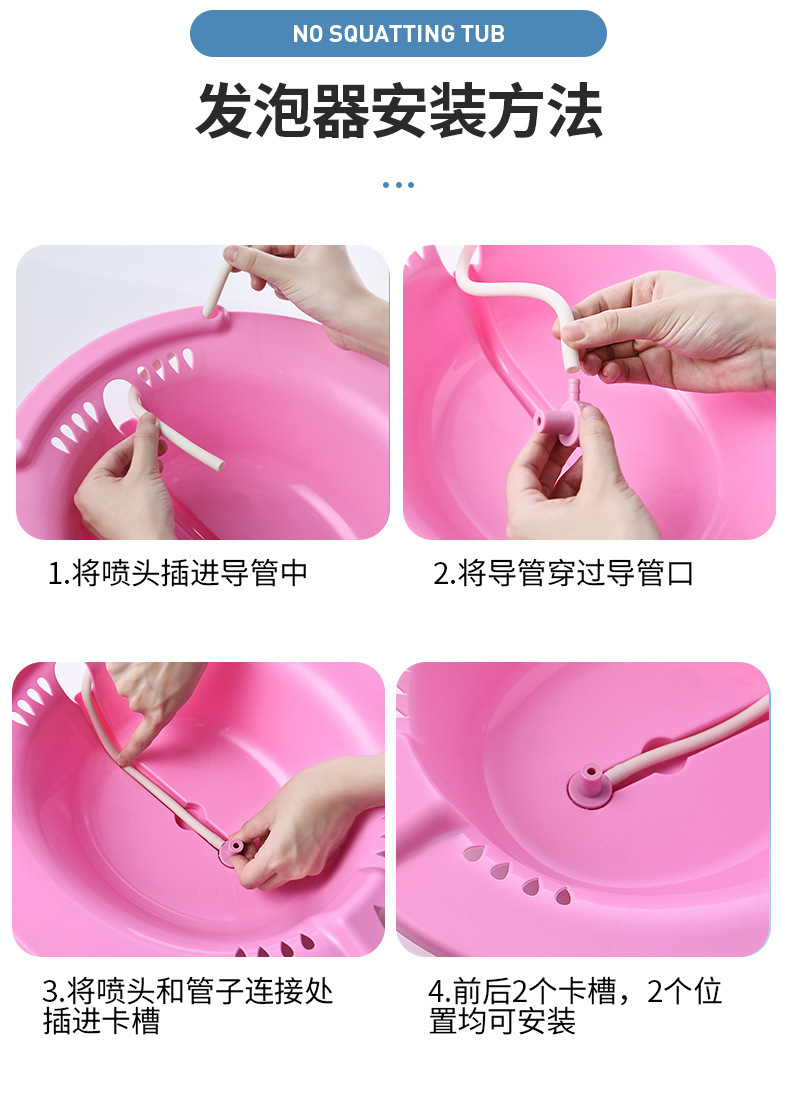 NO SQUATTING TUB

发泡器安装方法

1.将喷头插进导管中

2.将导管穿过导管口

3.将喷头和管子连接处插进卡槽

4.前后2个卡槽，2个位置均可安装