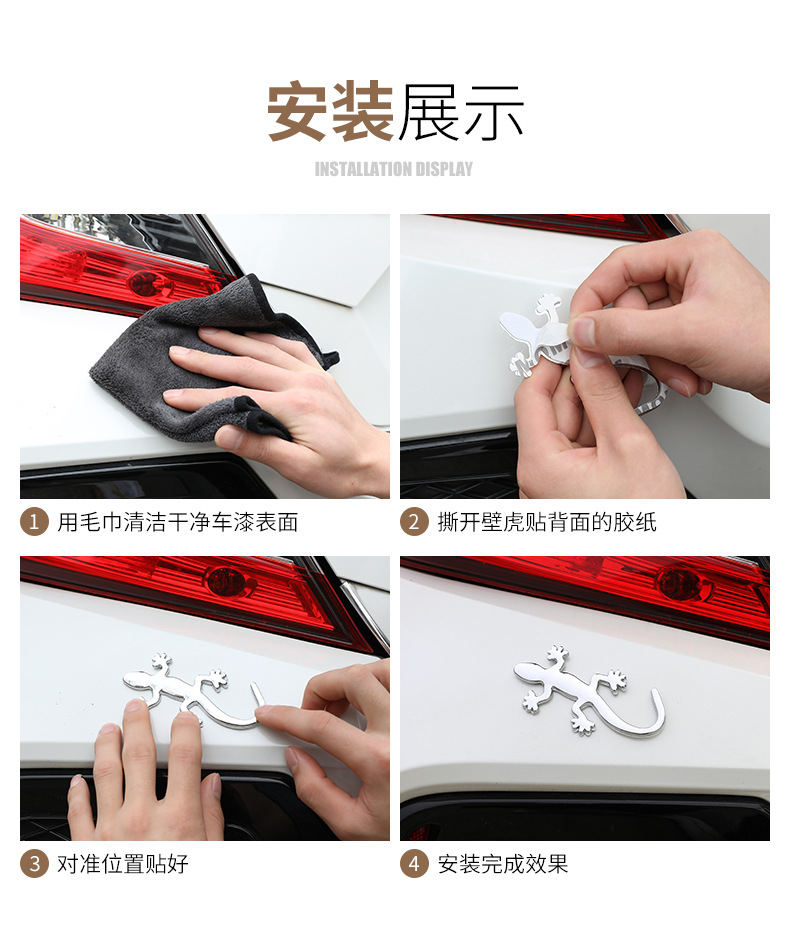 安装展示

INSTALLATION DISPLAY

1 用毛巾清洁干净车漆表面

2 撕开壁虎贴背面的胶纸

3 对准位置贴好

4 安装完成效果