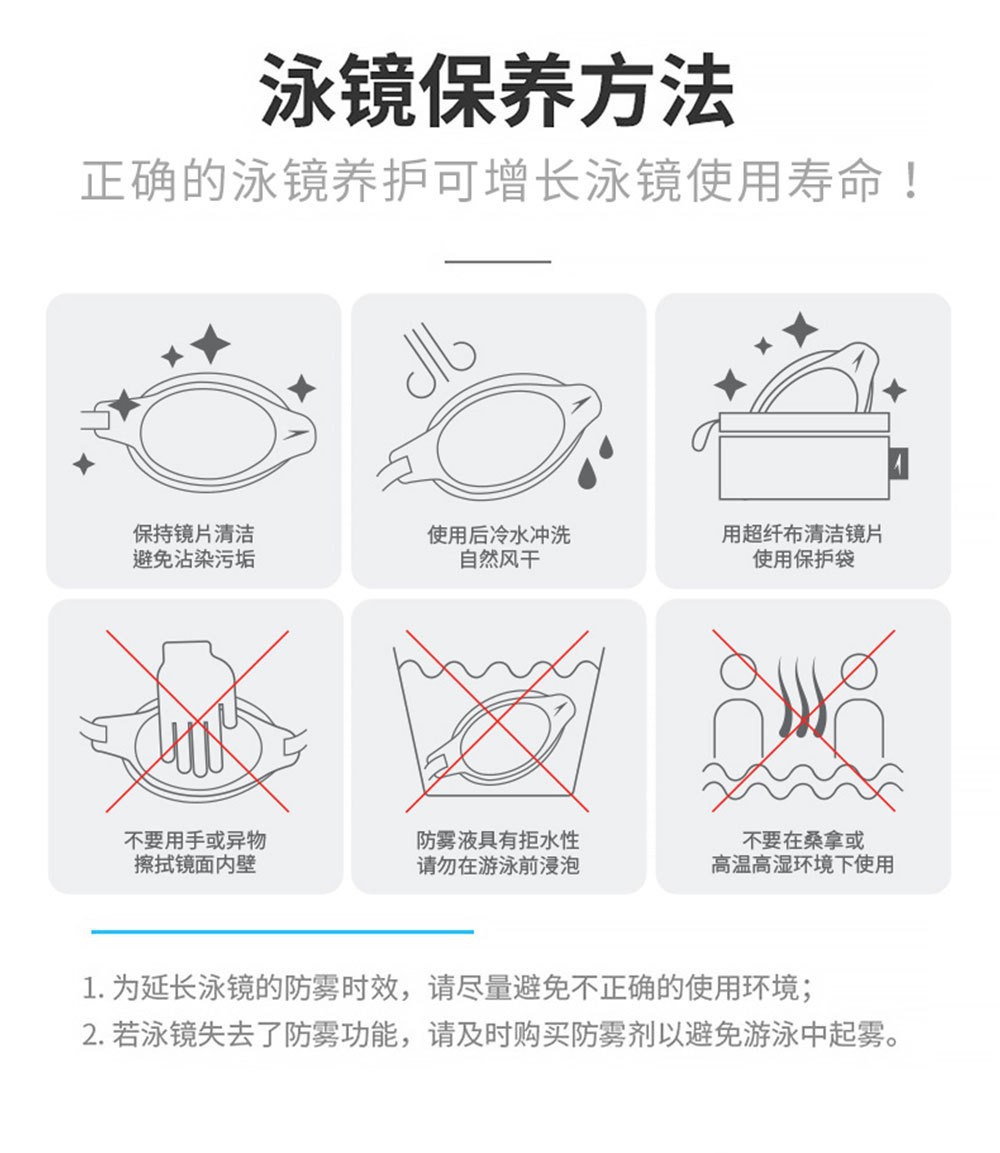 泳镜保养方法
正确的泳镜养护可增长泳镜使用寿命！

保持镜片清洁
避免沾染污垢

使用后冷水冲洗
自然风干

用超纤布清洁镜片
使用保护袋

不要用手或异物
擦拭镜面内壁

防雾液具有拒水性
请勿在游泳前浸泡

不要在桑拿或
高温高湿环境下使用

1. 为延长泳镜的防雾时效，请尽量避免不正确的使用环境；
2. 若泳镜失去了防雾功能，请及时购买防雾剂以避免游泳中起雾。