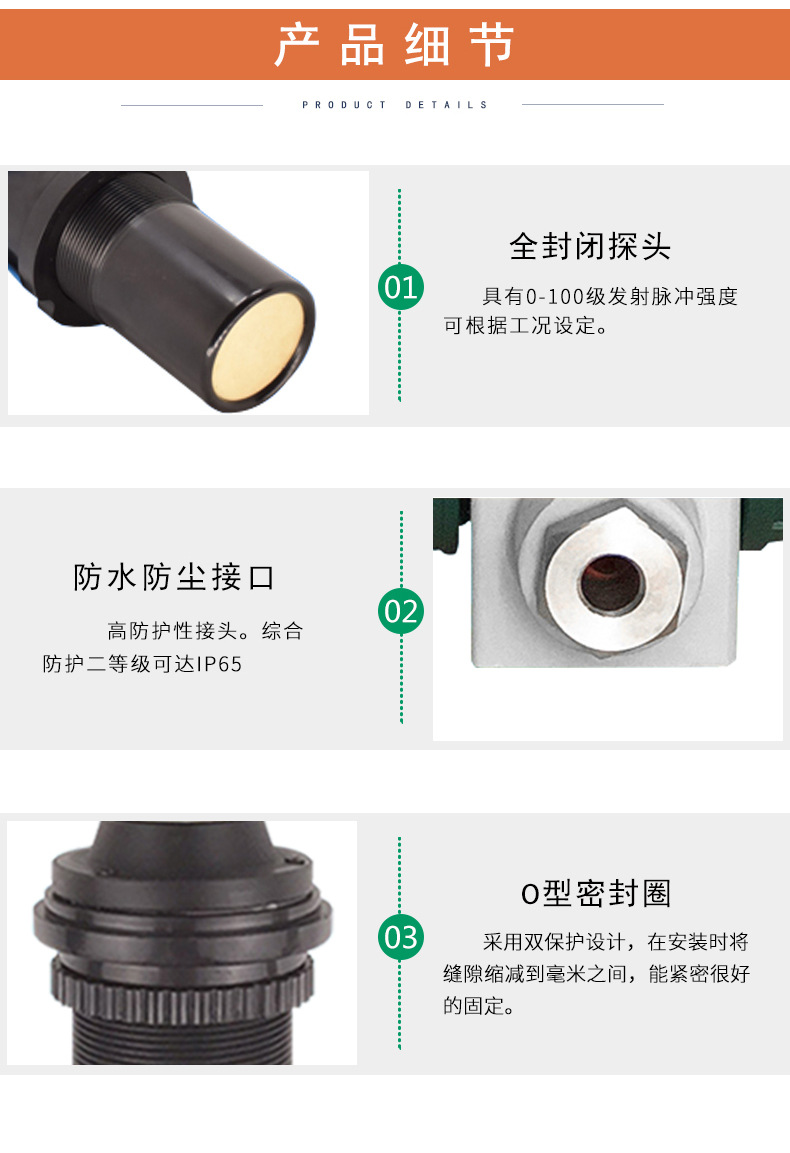 产品细节

PRODUCT DETAILS

01

全封闭探头

具有0-100级发射脉冲强度可根据工况设定。

防水防尘接口

高防护性接头。综合防护二等级可达IP65

02

03

O型密封圈

采用双保护设计，在安装时将缝隙缩减到毫米之间，能紧密很好的固定。