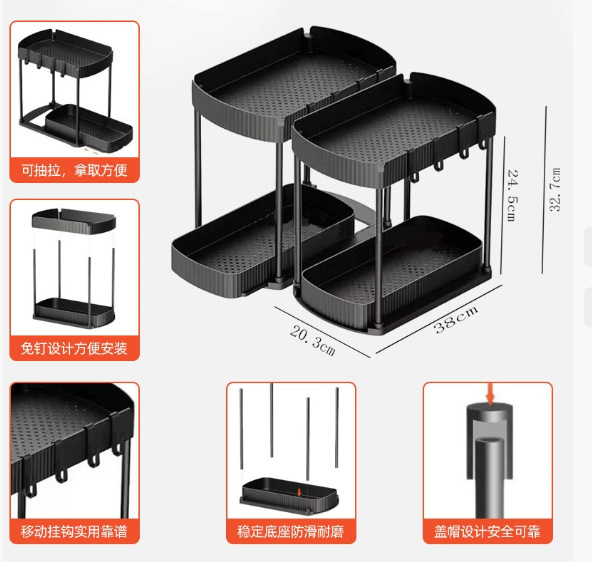 可抽拉，拿取方便

免钉设计方便安装

24.5cm

32.7cm

20.3cm

38cm

移动挂钩实用靠谱

稳定底座防滑耐磨

盖帽设计安全可靠