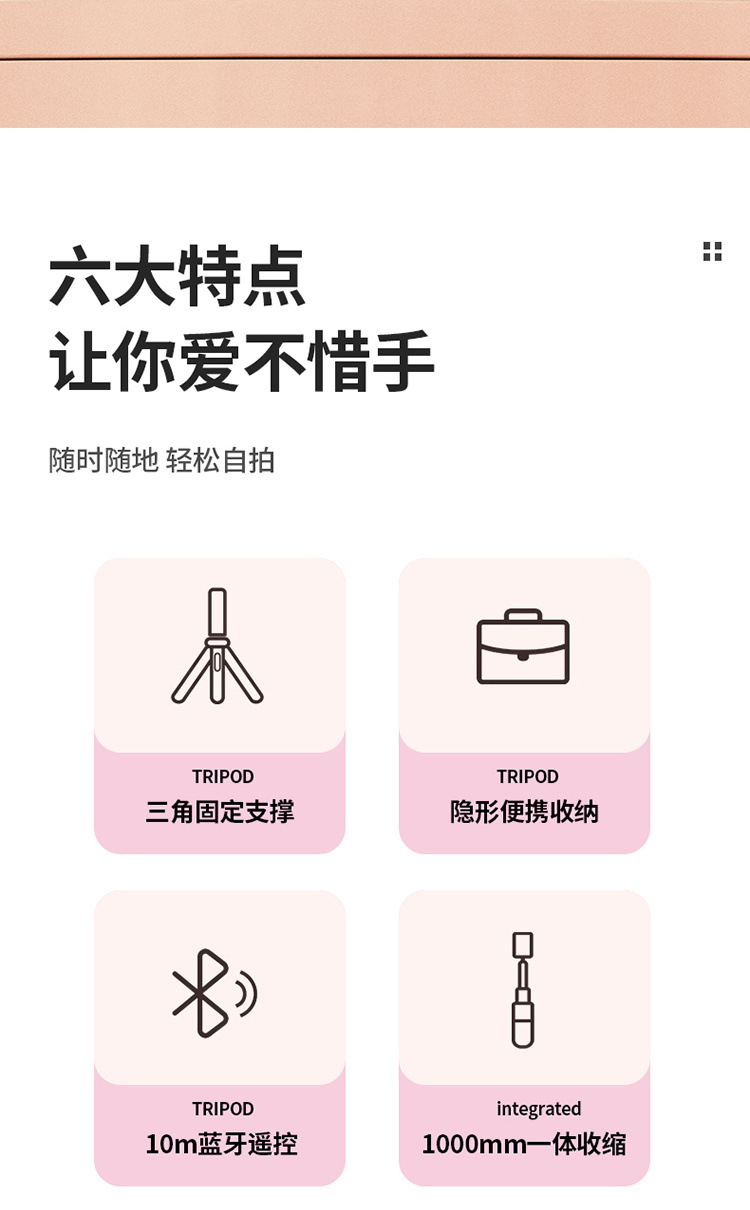 六大特点
让你爱不惜手

随时随地 轻松自拍

TRIPOD
三角固定支撑

TRIPOD
隐形便携收纳

TRIPOD
10m蓝牙遥控

integrated
1000mm一体收缩