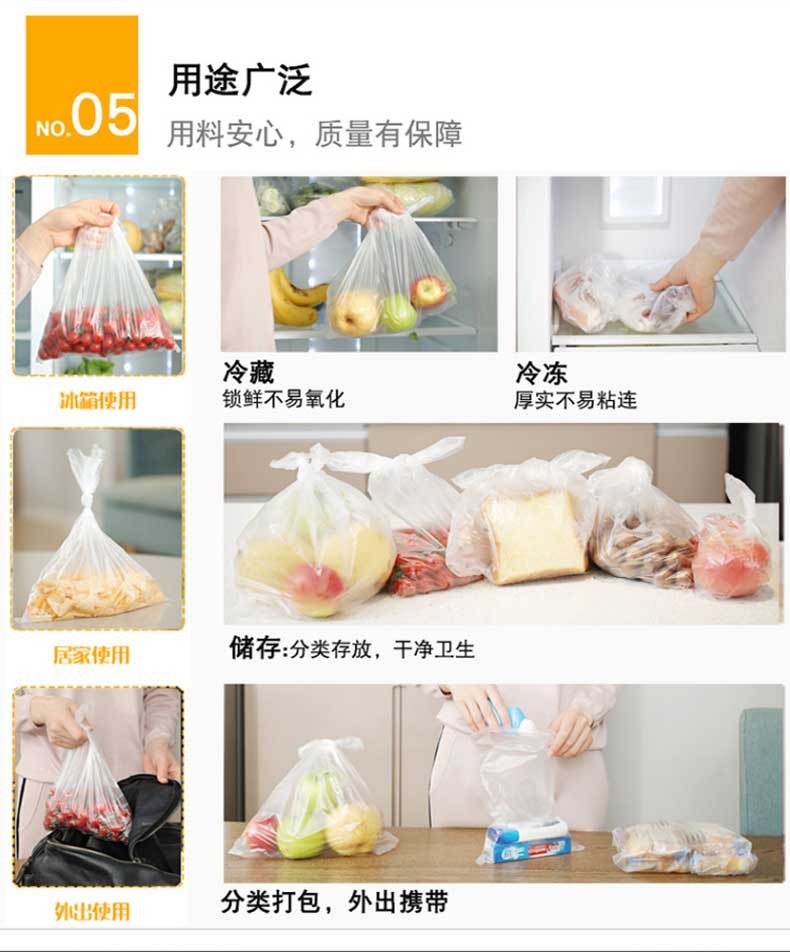 NO.05

用途广泛

用料安心，质量有保障

冰箱使用

冷藏
锁鲜不易氧化

冷冻
厚实不易粘连

居家使用

储存:分类存放，干净卫生

外出使用

分类打包，外出携带