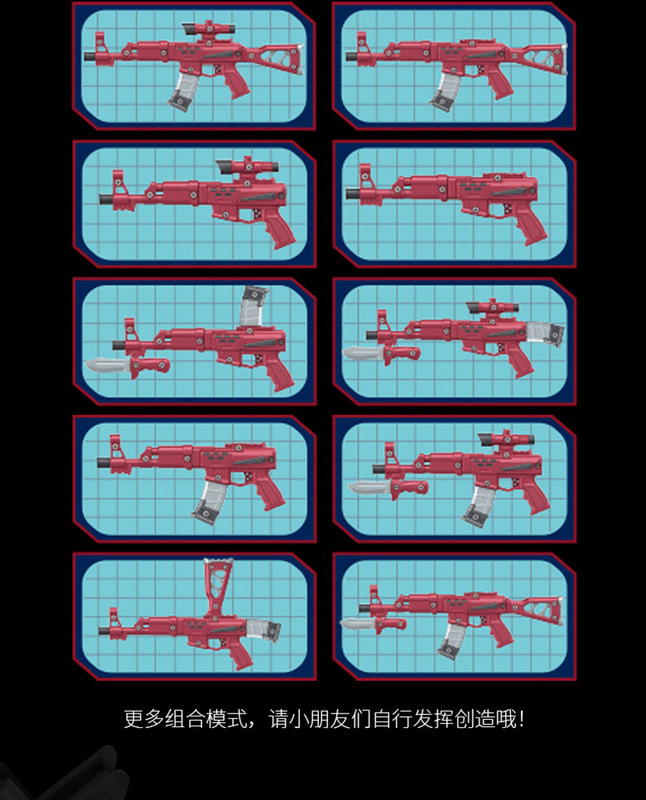 更多组合模式，请小朋友们自行发挥创造哦！