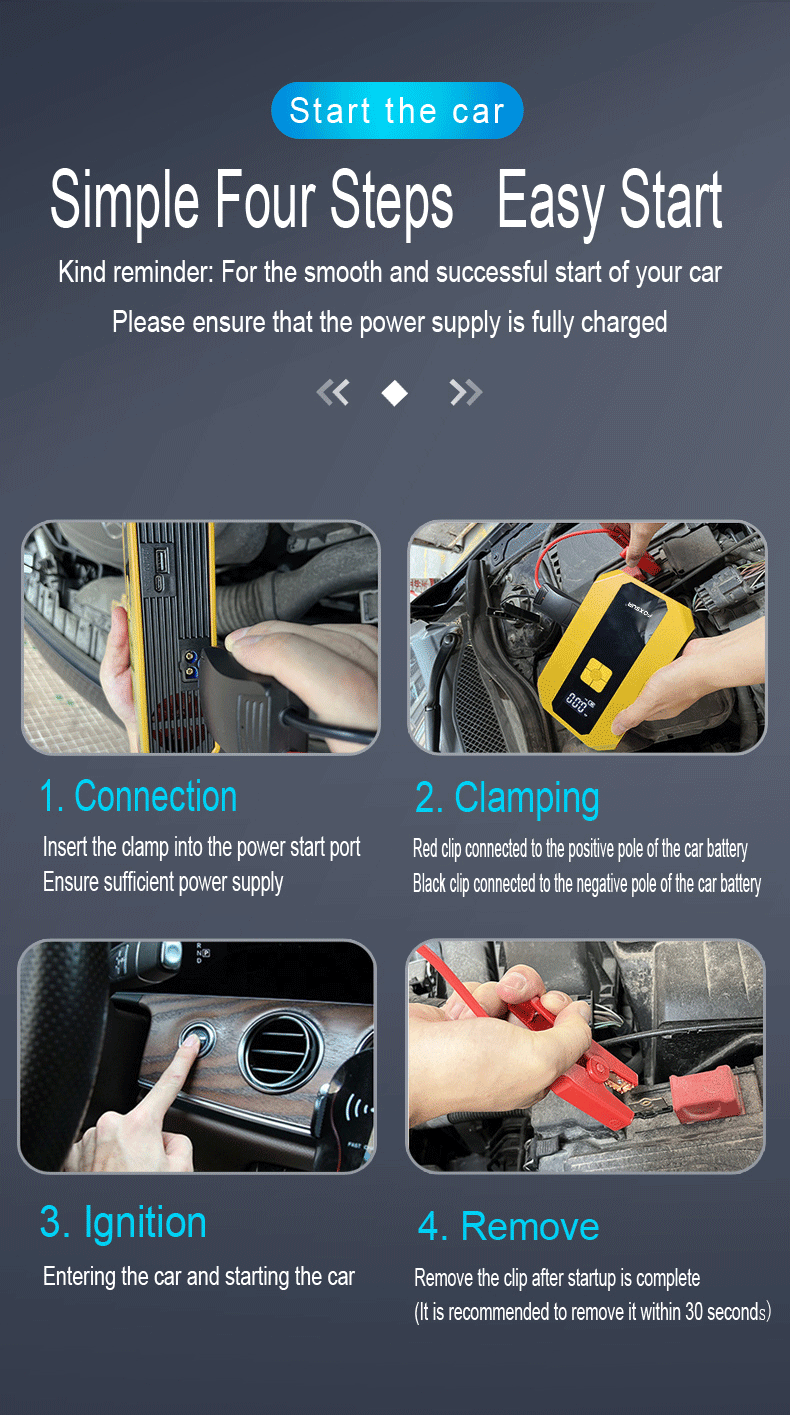 Start the car

Simple Four Steps Easy Start

Kind reminder: For the smooth and successful start of your car

Please ensure that the power supply is fully charged

1. Connection

Insert the clamp into the power start port
Ensure sufficient power supply

2. Clamping

Red clip connected to the positive pole of the car battery
Black clip connected to the negative pole of the car battery

3. Ignition

Entering the car and starting the car

4. Remove

Remove the clip after startup is complete
(It is recommended to remove it within 30 seconds)