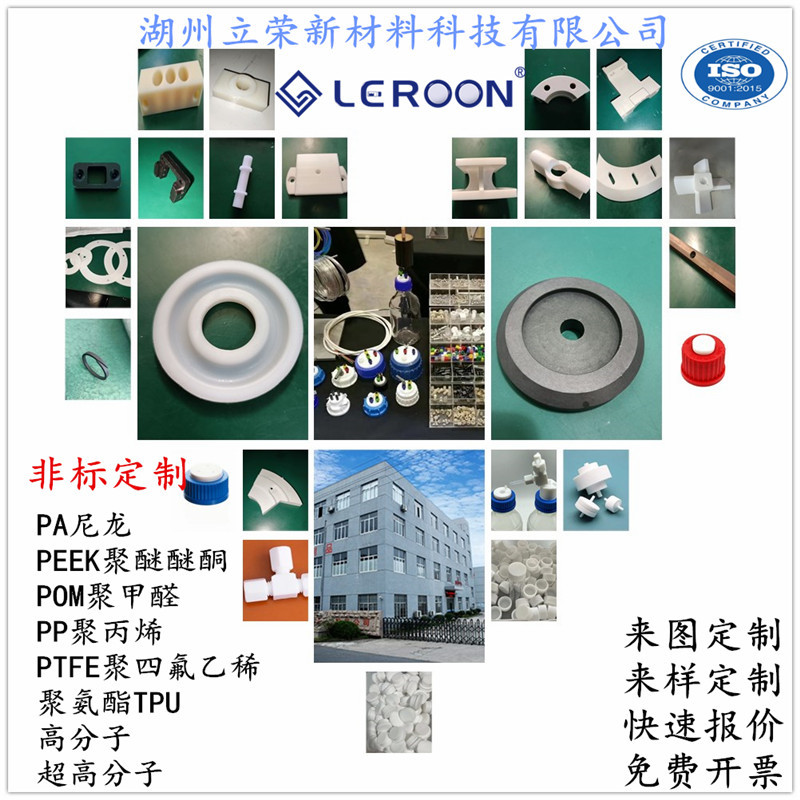 湖州立荣新材料科技有限公司

LEROON®

CERTIFIED
ISO
9001:2015
COMPANY

非标定制

PA尼龙
PEEK聚醚醚酮
POM聚甲醛
PP聚丙烯
PTFE聚四氟乙稀
聚氨酯TPU
高分子
超高分子

来图定制
来样定制
快速报价
免费开票