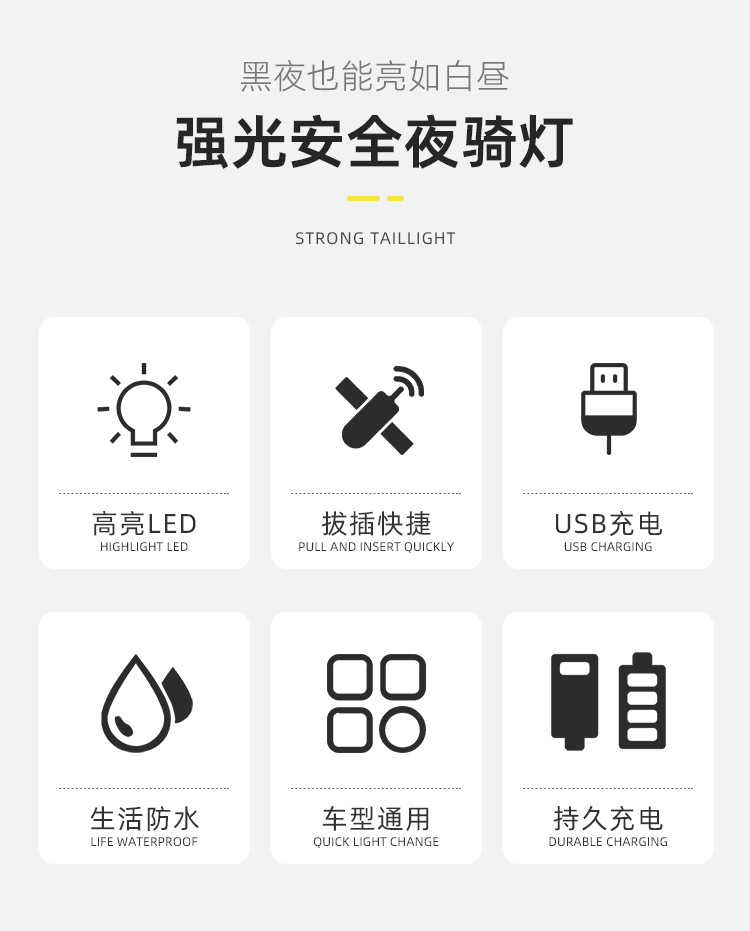 黑夜也能亮如白昼

强光安全夜骑灯

STRONG TAILLIGHT

高亮LED
HIGHLIGHT LED

拔插快捷
PULL AND INSERT QUICKLY

USB充电
USB CHARGING

生活防水
LIFE WATERPROOF

车型通用
QUICK LIGHT CHANGE

持久充电
DURABLE CHARGING