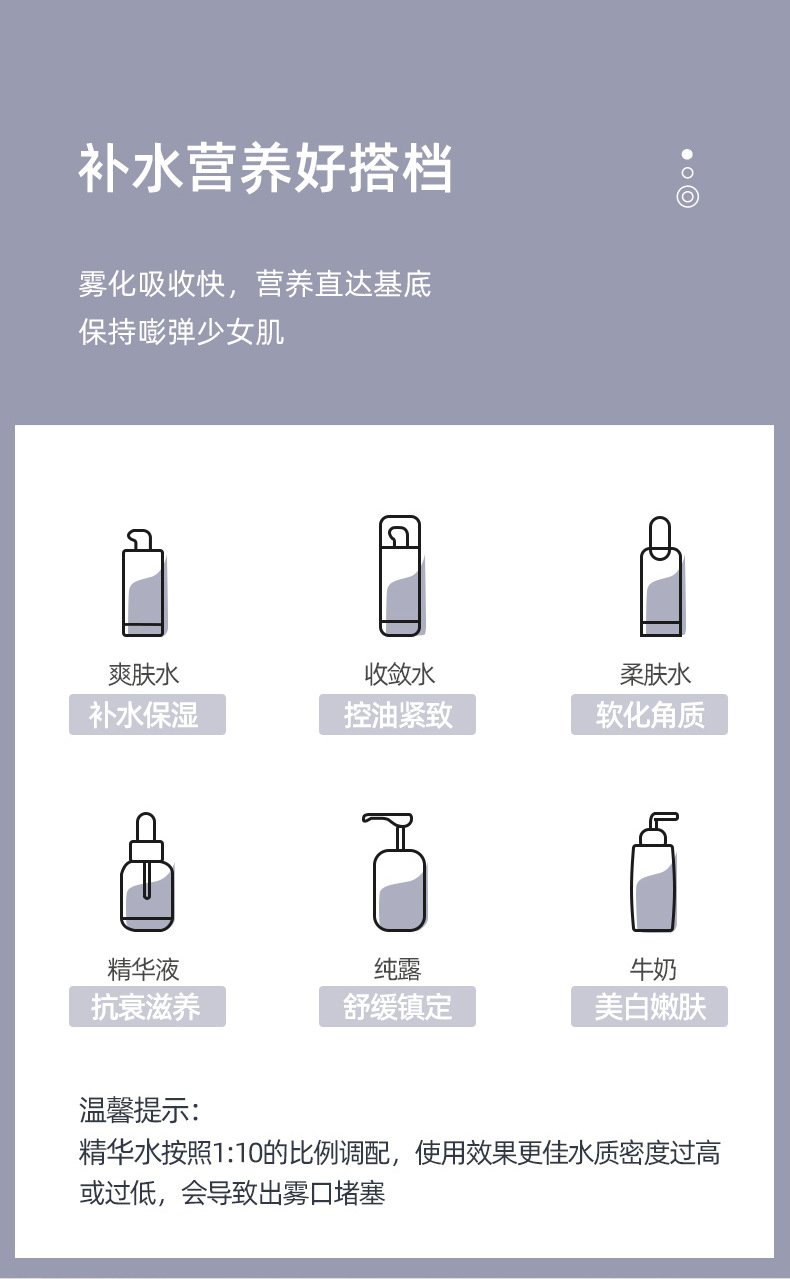 补水营养好搭档

雾化吸收快，营养直达基底
保持嘭弹少女肌

爽肤水
补水保湿

收敛水
控油紧致

柔肤水
软化角质

精华液
抗衰滋养

纯露
舒缓镇定

牛奶
美白嫩肤

温馨提示：
精华水按照1:10的比例调配，使用效果更佳水质密度过高或过低，会导致出雾口堵塞